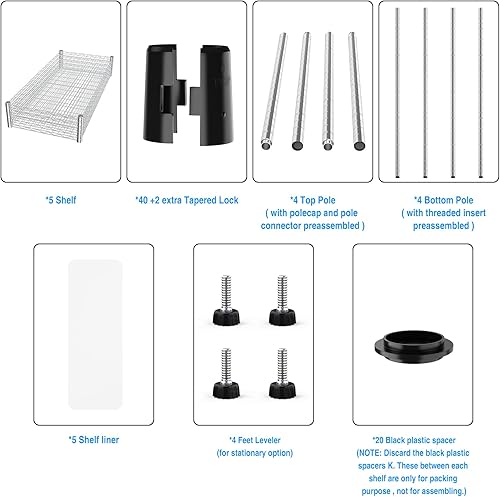 *5 Shelf

*40 +2 extra Tapered Lock

*4 Top Pole
( with polecap and pole connector preassembled )

*4 Bottom Pole
( with threaded insert preassembled )

*5 Shelf liner

*4 Feet Leveler
(for stationary option)

*20 Black plastic spacer
(NOTE: Discard the black plastic spacers K. These between each shelf are only for packing purpose , not for assembling.)