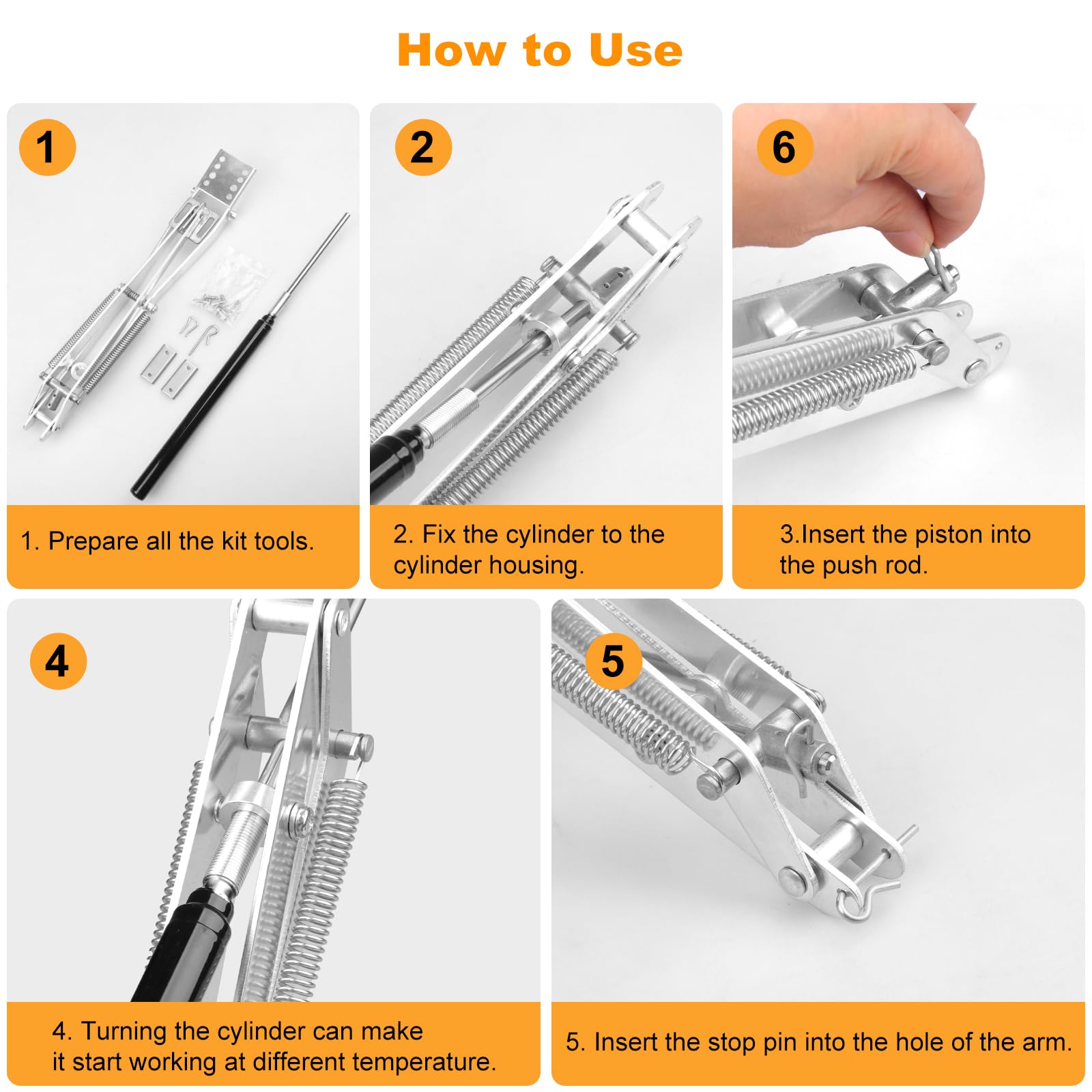 How to Use

1

1. Prepare all the kit tools.

2

2. Fix the cylinder to the cylinder housing.

6

3.Insert the piston into the push rod.

4

4. Turning the cylinder can make it start working at different temperature.

5

5. Insert the stop pin into the hole of the arm.