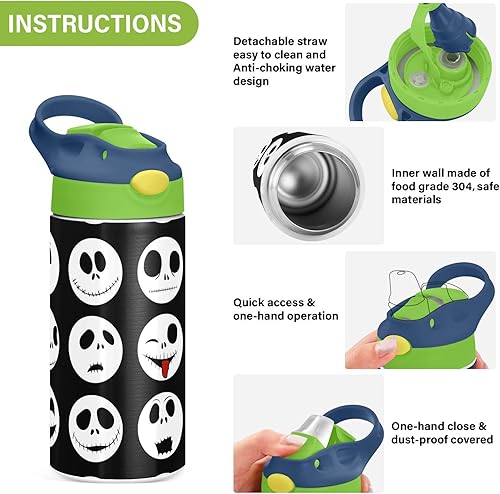 INSTRUCTIONS

Detachable straw easy to clean and Anti-choking water design

Inner wall made of food grade 304, safe materials

Quick access & one-hand operation

One-hand close & dust-proof covered