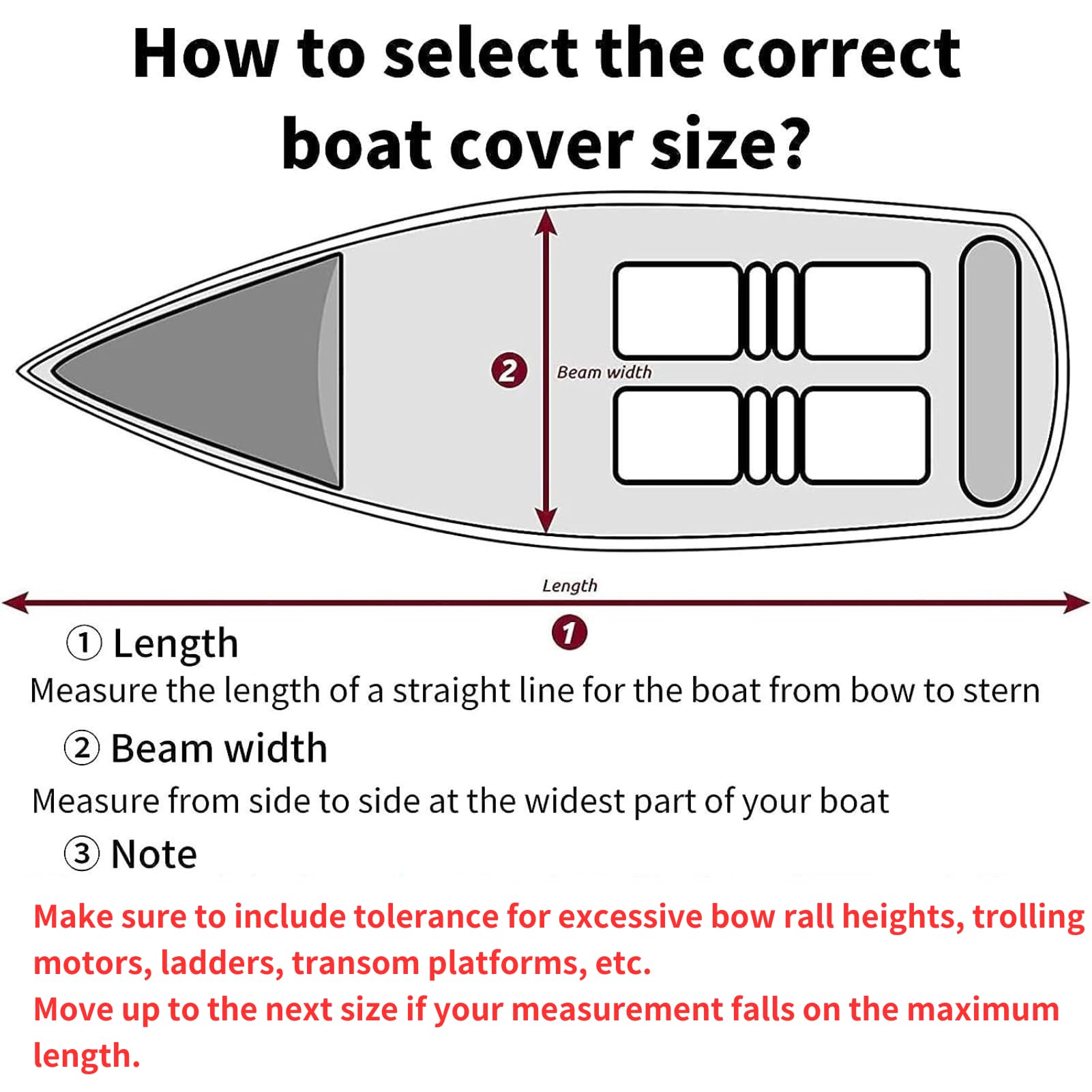 How to select the correct boat cover size?

2
Beam width

Length
1

① Length
Measure the length of a straight line for the boat from bow to stern
② Beam width
Measure from side to side at the widest part of your boat
③ Note
Make sure to include tolerance for excessive bow rall heights, trolling motors, ladders, transom platforms, etc.
Move up to the next size if your measurement falls on the maximum length.