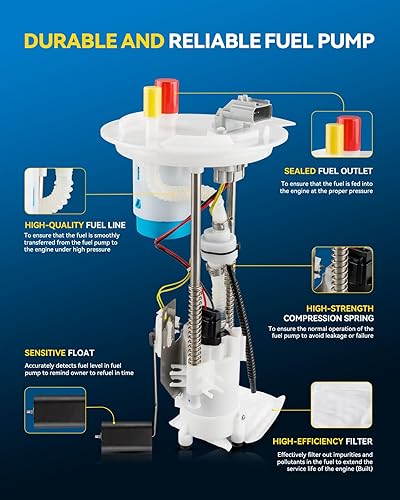 DURABLE AND RELIABLE FUEL PUMP

SEALED FUEL OUTLET
To ensure that the fuel is fed into the engine at the proper pressure

HIGH-QUALITY FUEL LINE
To ensure that the fuel is smoothly transferred from the fuel pump to the engine under high pressure

HIGH-STRENGTH COMPRESSION SPRING
To ensure the normal operation of the fuel pump to avoid leakage or failure

SENSITIVE FLOAT
Accurately detects fuel level in fuel pump to remind owner to refuel in time

HIGH-EFFICIENCY FILTER
Effectively filter out impurities and pollutants in the fuel to extend the service life of the engine (Built)