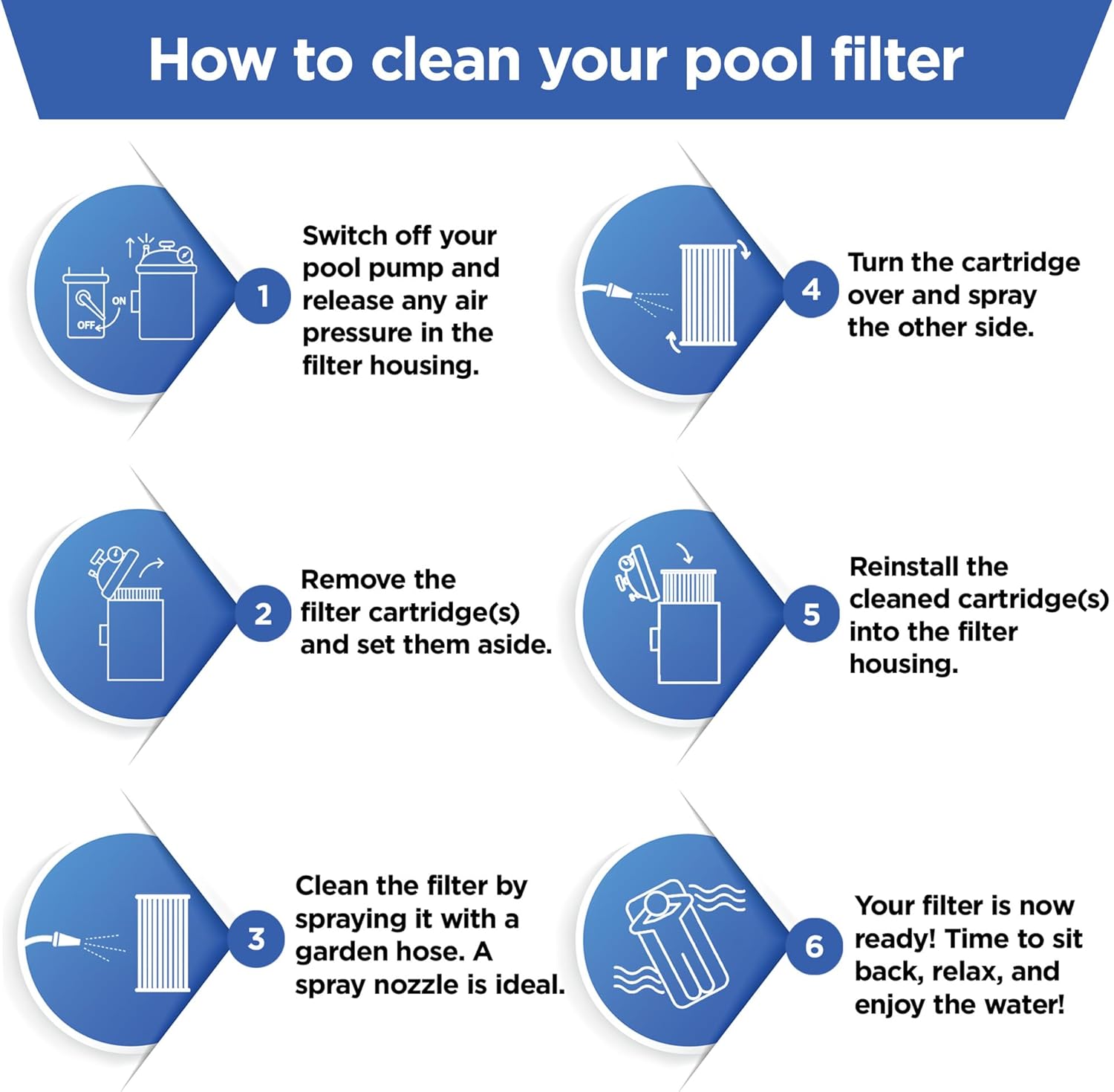 How to clean your pool filter

ON
OFF

1 Switch off your pool pump and release any air pressure in the filter housing.

2 Remove the filter cartridge(s) and set them aside.

3 Clean the filter by spraying it with a garden hose. A spray nozzle is ideal.

4 Turn the cartridge over and spray the other side.

5 Reinstall the cleaned cartridge(s) into the filter housing.

6 Your filter is now ready! Time to sit back, relax, and enjoy the water!