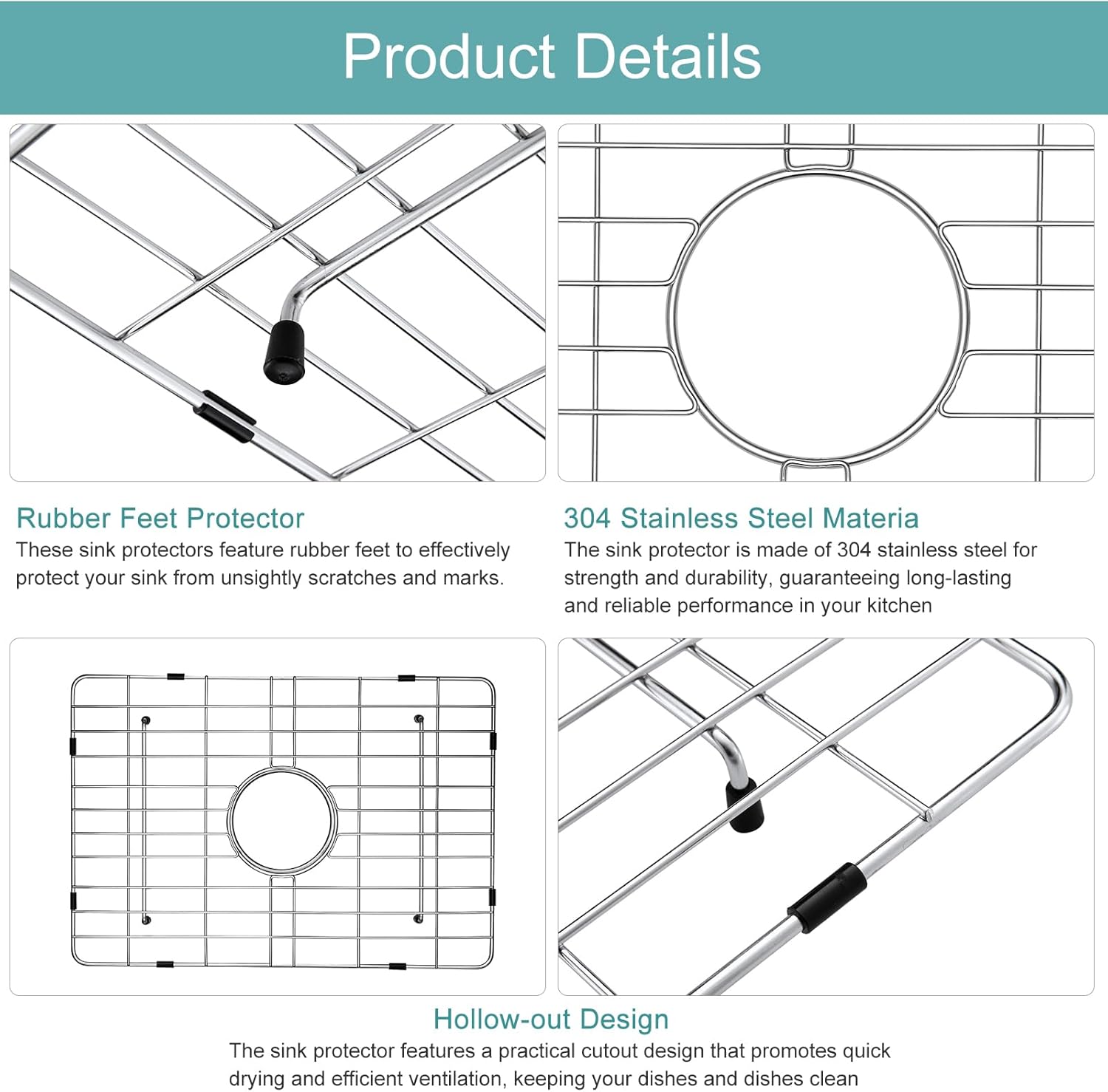 Product Details

Rubber Feet Protector
These sink protectors feature rubber feet to effectively protect your sink from unsightly scratches and marks.

304 Stainless Steel Materia
The sink protector is made of 304 stainless steel for strength and durability, guaranteeing long-lasting and reliable performance in your kitchen

Hollow-out Design
The sink protector features a practical cutout design that promotes quick drying and efficient ventilation, keeping your dishes and dishes clean