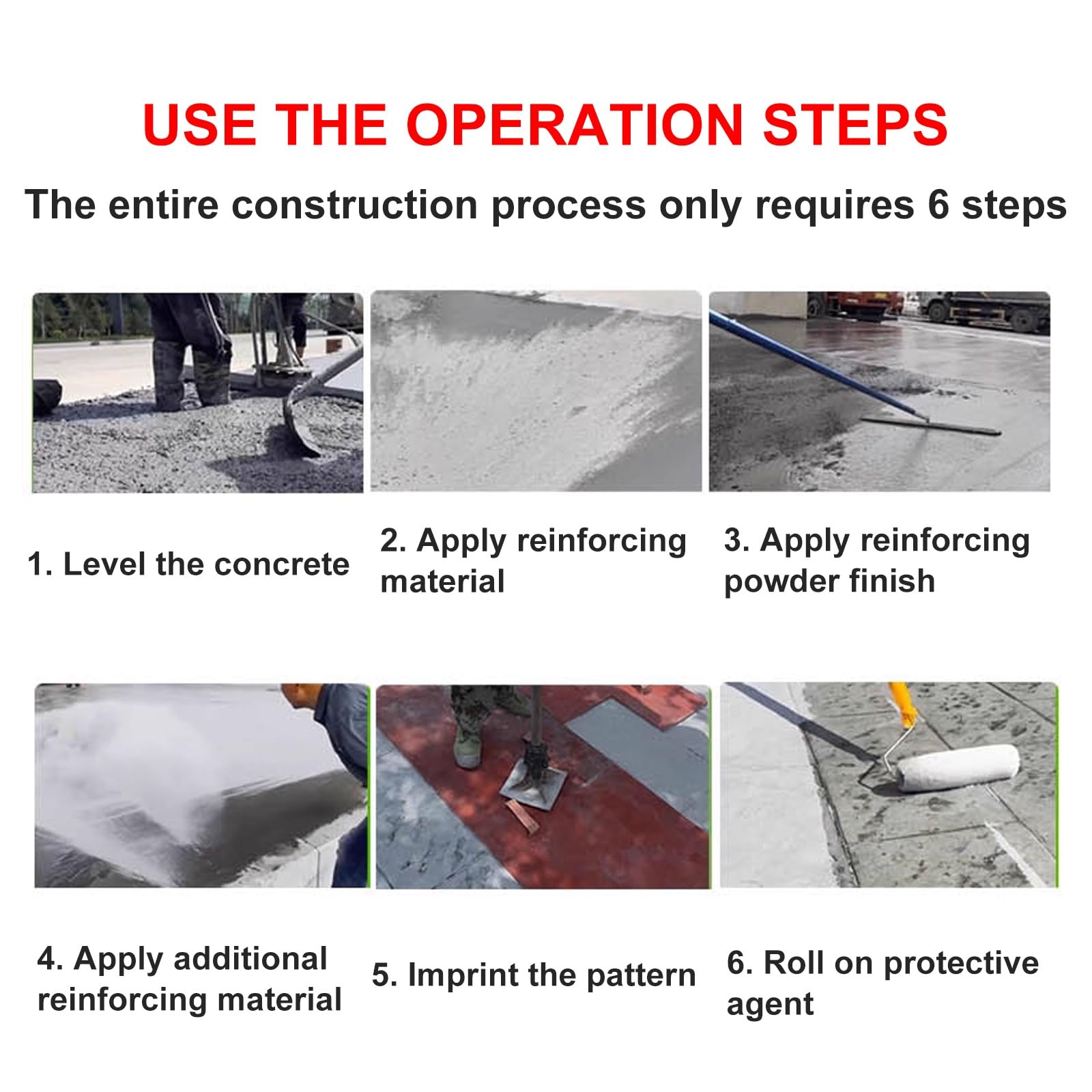 USE THE OPERATION STEPS

The entire construction process only requires 6 steps

1. Level the concrete

2. Apply reinforcing material

3. Apply reinforcing powder finish

4. Apply additional reinforcing material

5. Imprint the pattern

6. Roll on protective agent