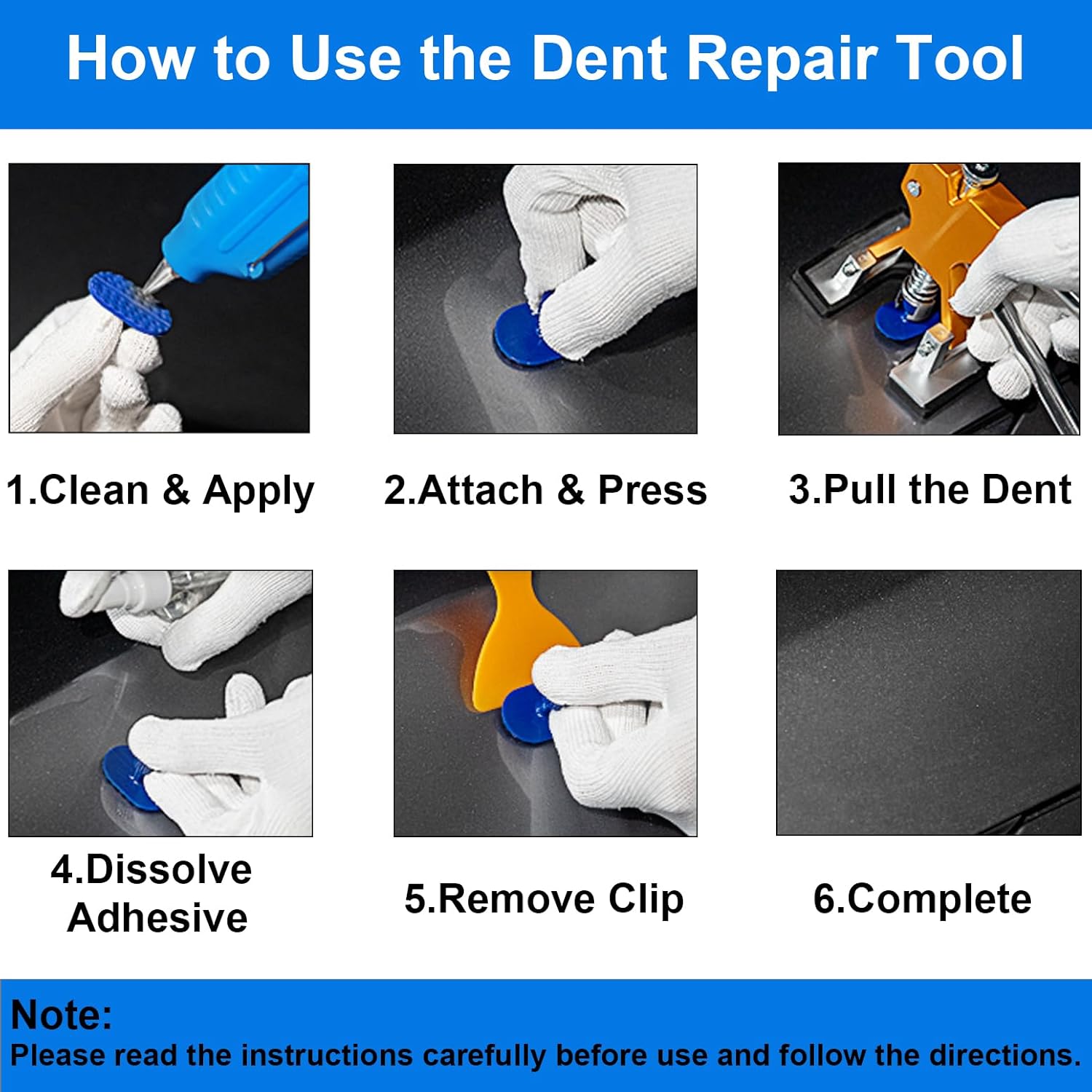 How to Use the Dent Repair Tool

1.Clean & Apply

2.Attach & Press

3.Pull the Dent

4.Dissolve Adhesive

5.Remove Clip

6.Complete

Note:
Please read the instructions carefully before use and follow the directions.