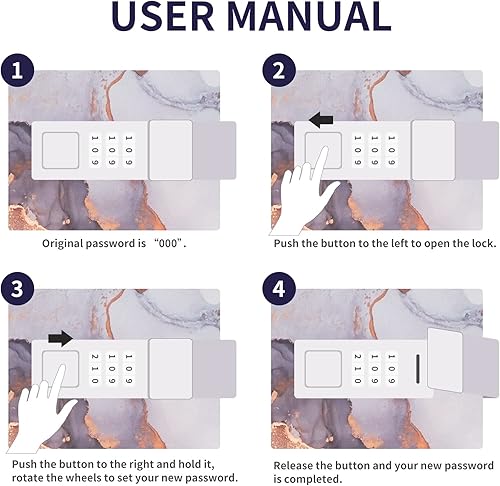 USER MANUAL

1

1 0 9
1 0 9
1 0 9

Original password is "000".

2

1 0 9
1 0 9
1 0 9

Push the button to the left to open the lock.

3

2 1 0
1 0 9
1 0 9

Push the button to the right and hold it, rotate the wheels to set your new password.

4

2 1 0
1 0 9
1 0 9

Release the button and your new password is completed.