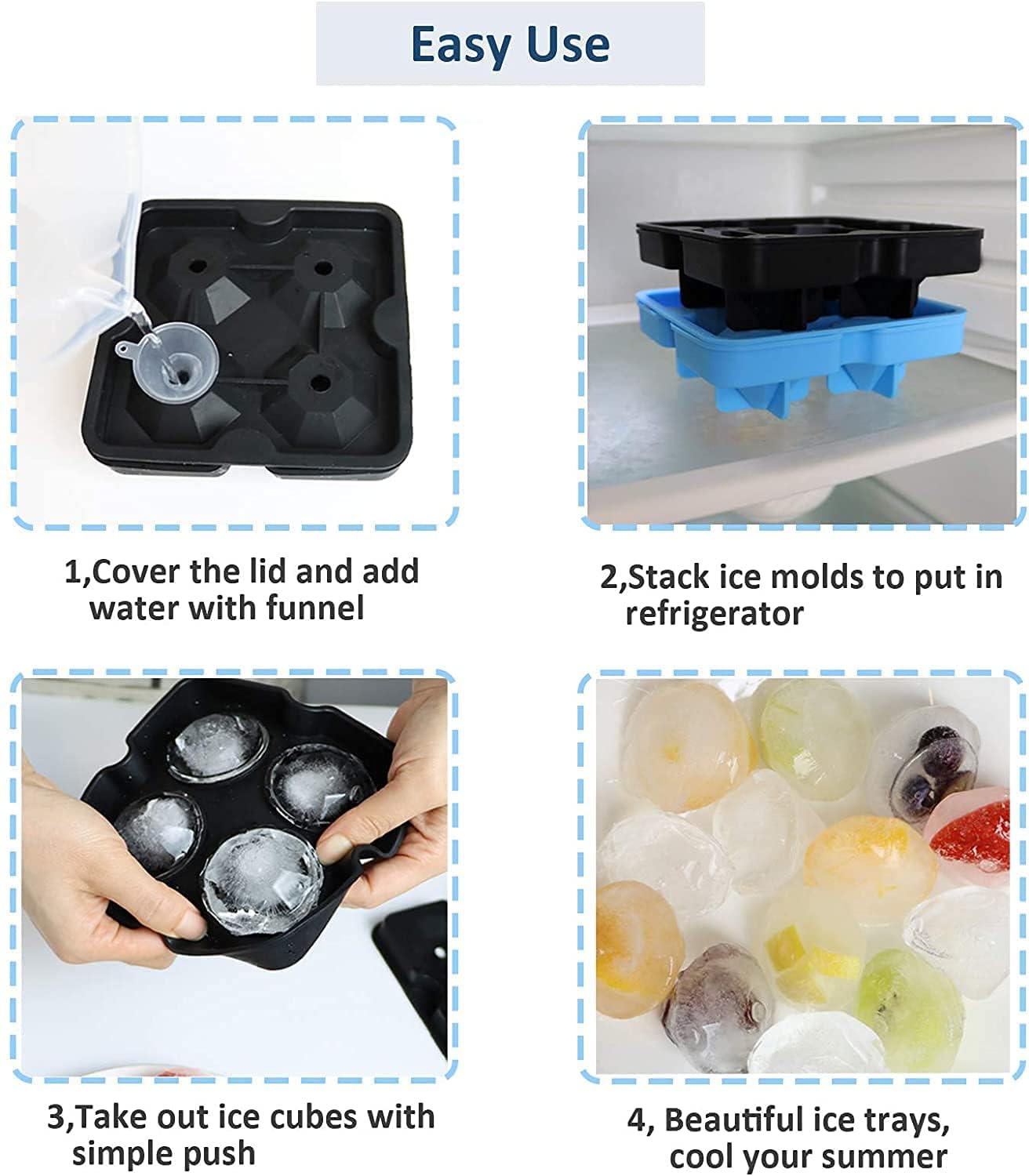 Easy Use

1,Cover the lid and add water with funnel

2,Stack ice molds to put in refrigerator

3,Take out ice cubes with simple push

4, Beautiful ice trays, cool your summer