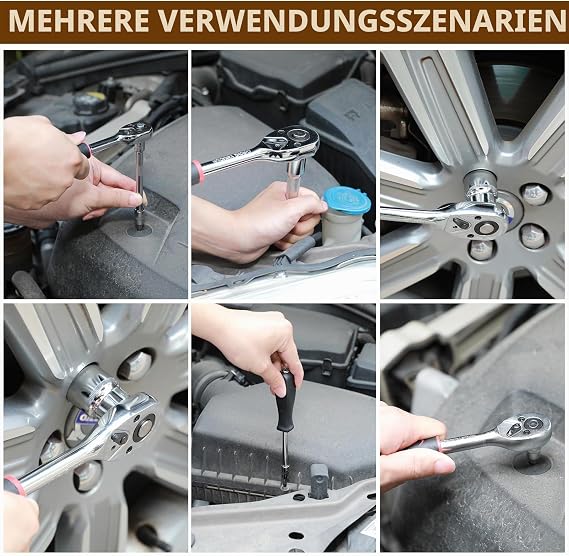 MEHRERE VERWENDUNGSSZENARIEN