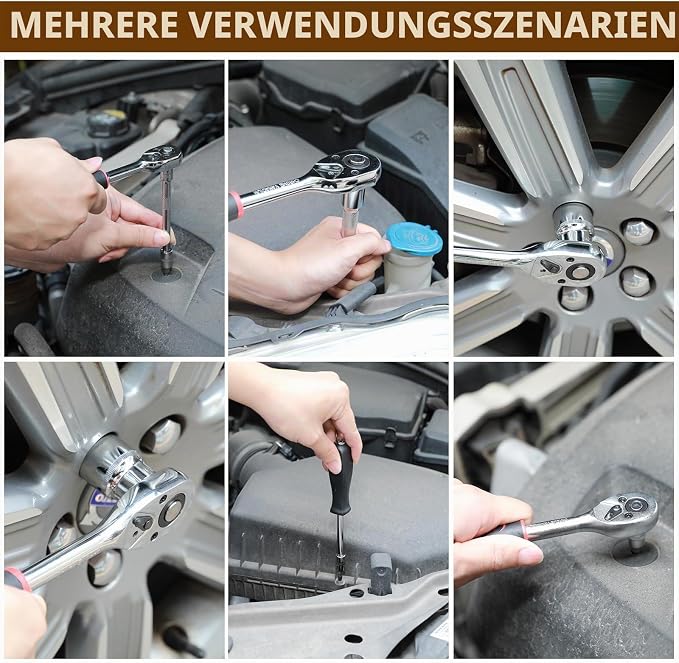 MEHRERE VERWENDUNGSSZENARIEN