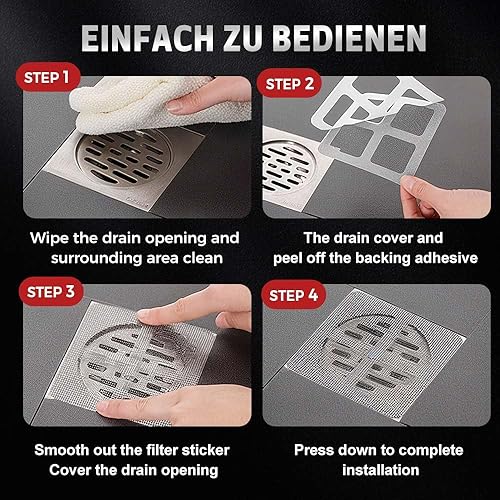 EINFACH ZU BEDIENEN

STEP 1

Wipe the drain opening and surrounding area clean

STEP 2

The drain cover and peel off the backing adhesive

STEP 3

Smooth out the filter sticker
Cover the drain opening

STEP 4

Press down to complete installation