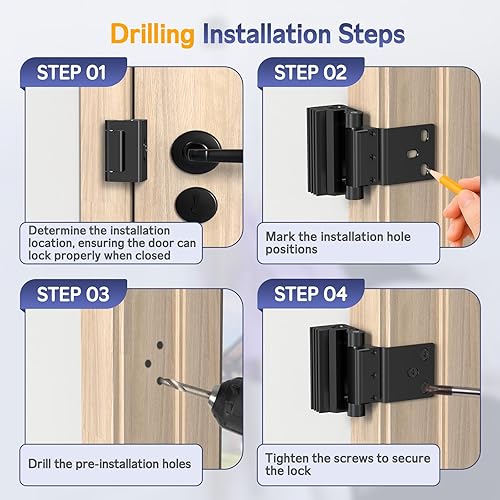 Drilling Installation Steps

STEP 01

Determine the installation location, ensuring the door can lock properly when closed

STEP 02

Mark the installation hole positions

STEP 03

Drill the pre-installation holes

STEP 04

Tighten the screws to secure the lock