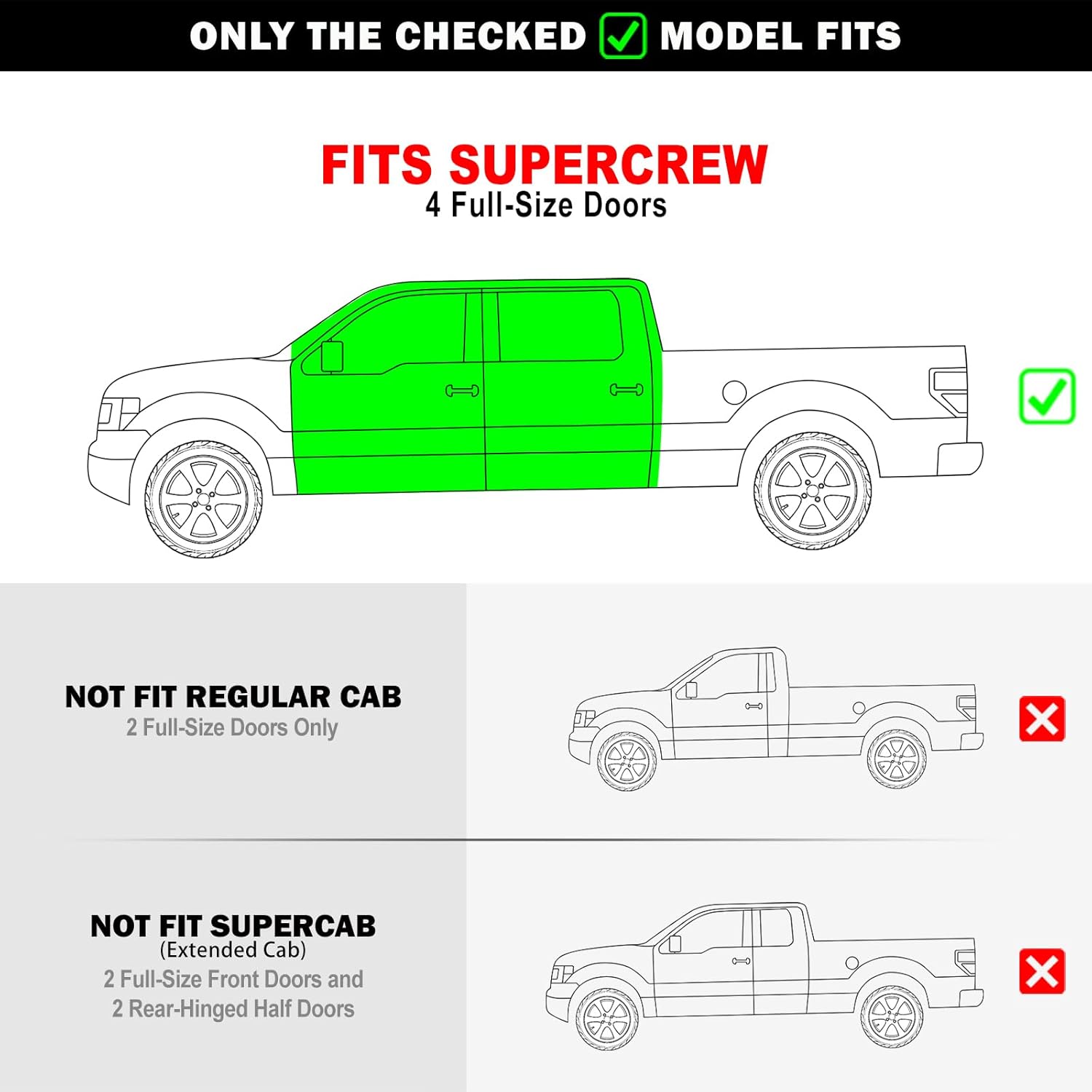 ONLY THE CHECKED MODEL FITS

FITS SUPERCREW
4 Full-Size Doors

NOT FIT REGULAR CAB
2 Full-Size Doors Only

NOT FIT SUPERCAB
(Extended Cab)
2 Full-Size Front Doors and
2 Rear-Hinged Half Doors