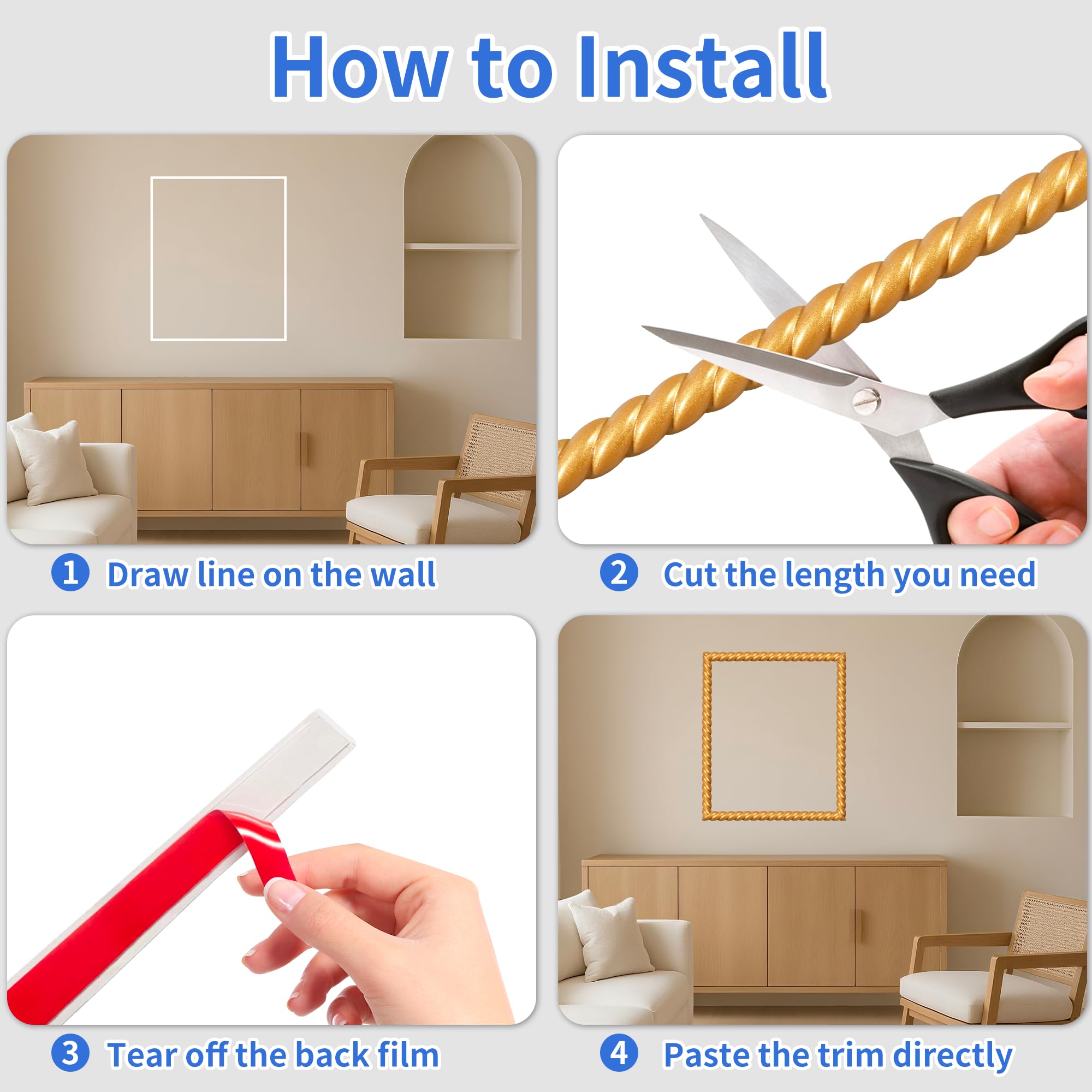 How to Install

1 Draw line on the wall

2 Cut the length you need

3 Tear off the back film

4 Paste the trim directly