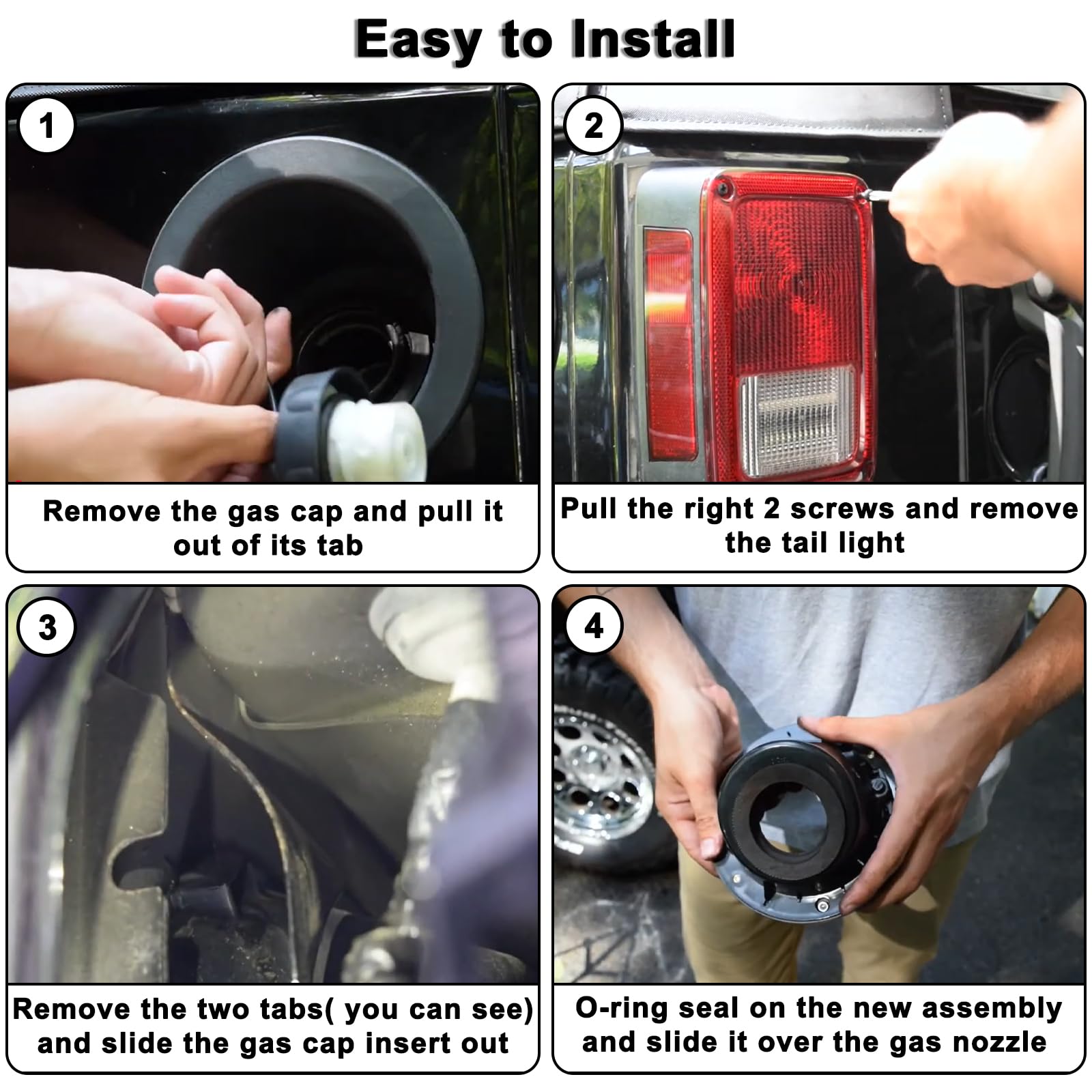 Easy to Install

1

Remove the gas cap and pull it out of its tab

2

Pull the right 2 screws and remove the tail light

3

Remove the two tabs( you can see) and slide the gas cap insert out

4

O-ring seal on the new assembly and slide it over the gas nozzle