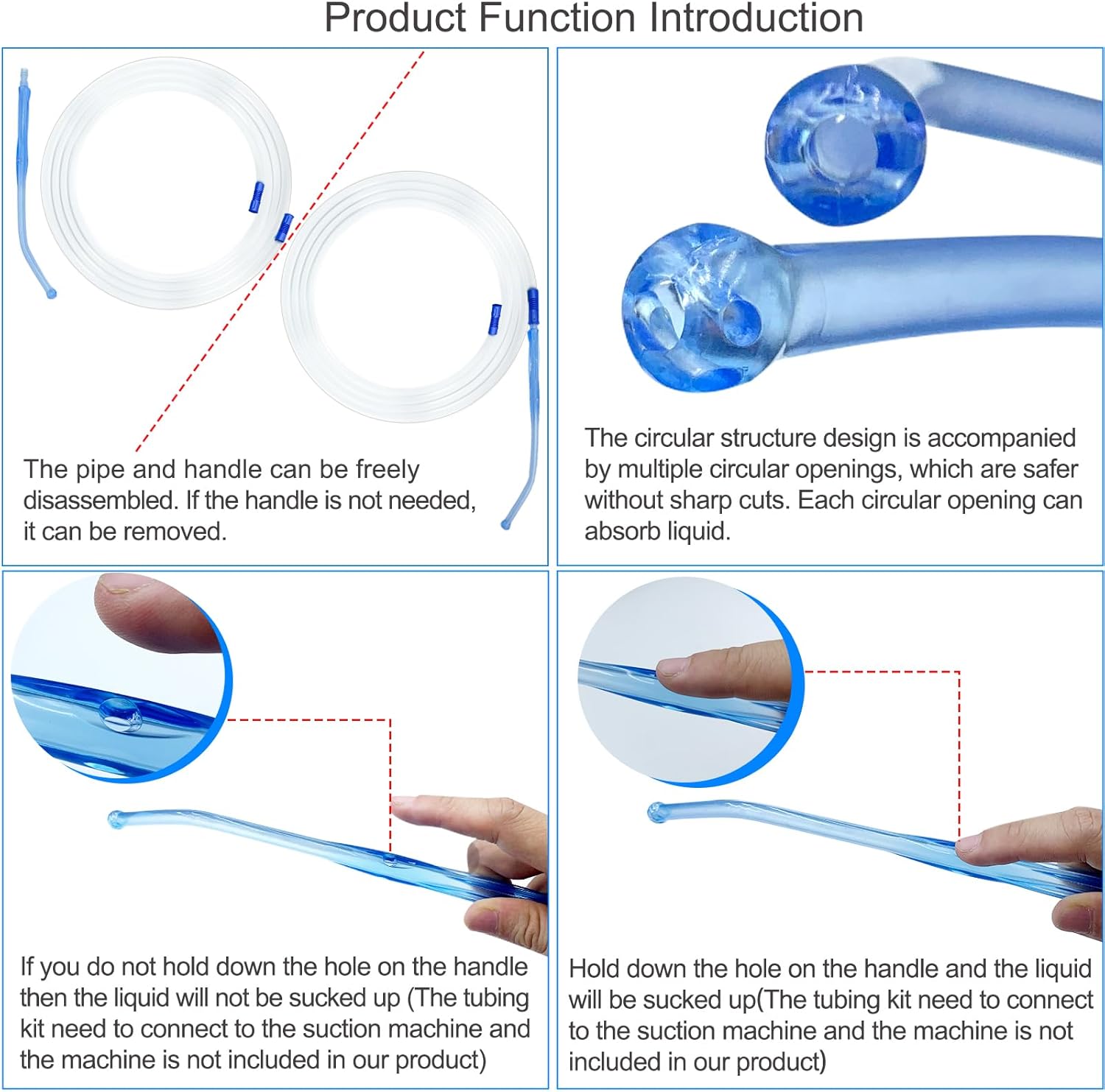 Product Function Introduction

The pipe and handle can be freely disassembled. If the handle is not needed, it can be removed.

The circular structure design is accompanied by multiple circular openings, which are safer without sharp cuts. Each circular opening can absorb liquid.

If you do not hold down the hole on the handle then the liquid will not be sucked up (The tubing kit need to connect to the suction machine and the machine is not included in our product)

Hold down the hole on the handle and the liquid will be sucked up(The tubing kit need to connect to the suction machine and the machine is not included in our product)