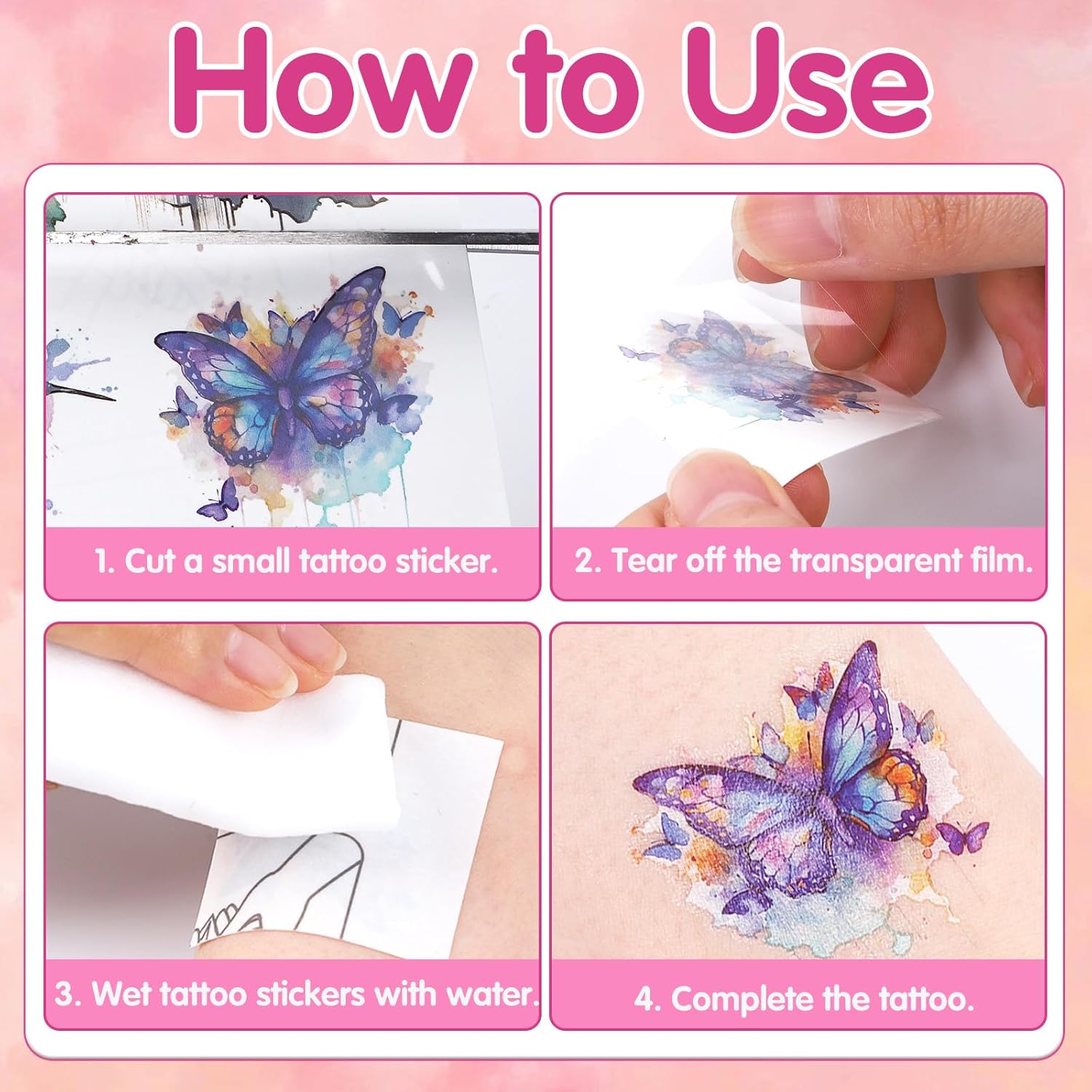 How to Use

1. Cut a small tattoo sticker.

2. Tear off the transparent film.

3. Wet tattoo stickers with water.

4. Complete the tattoo.