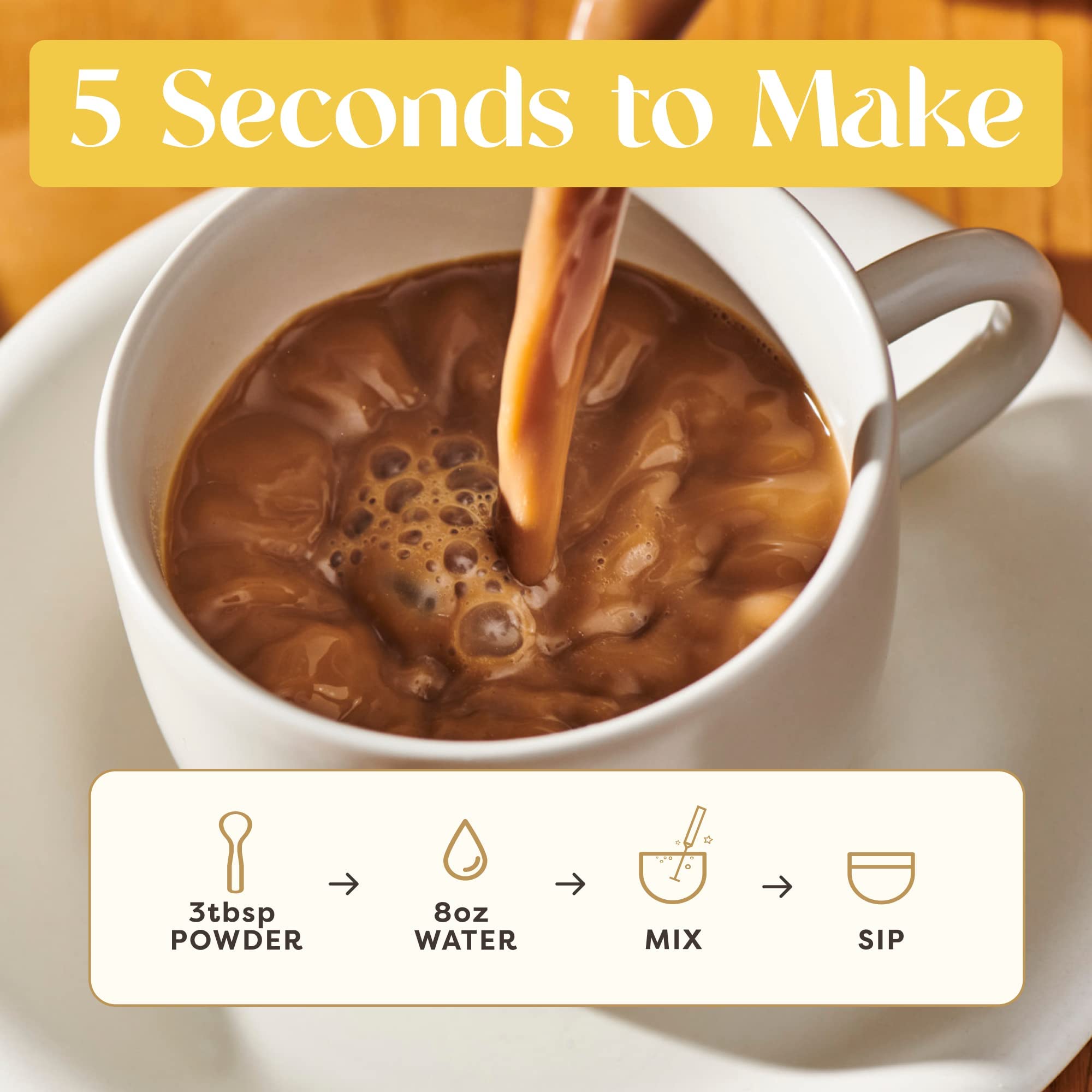 5 Seconds to Make

3tbsp POWDER → 8oz WATER → MIX → SIP