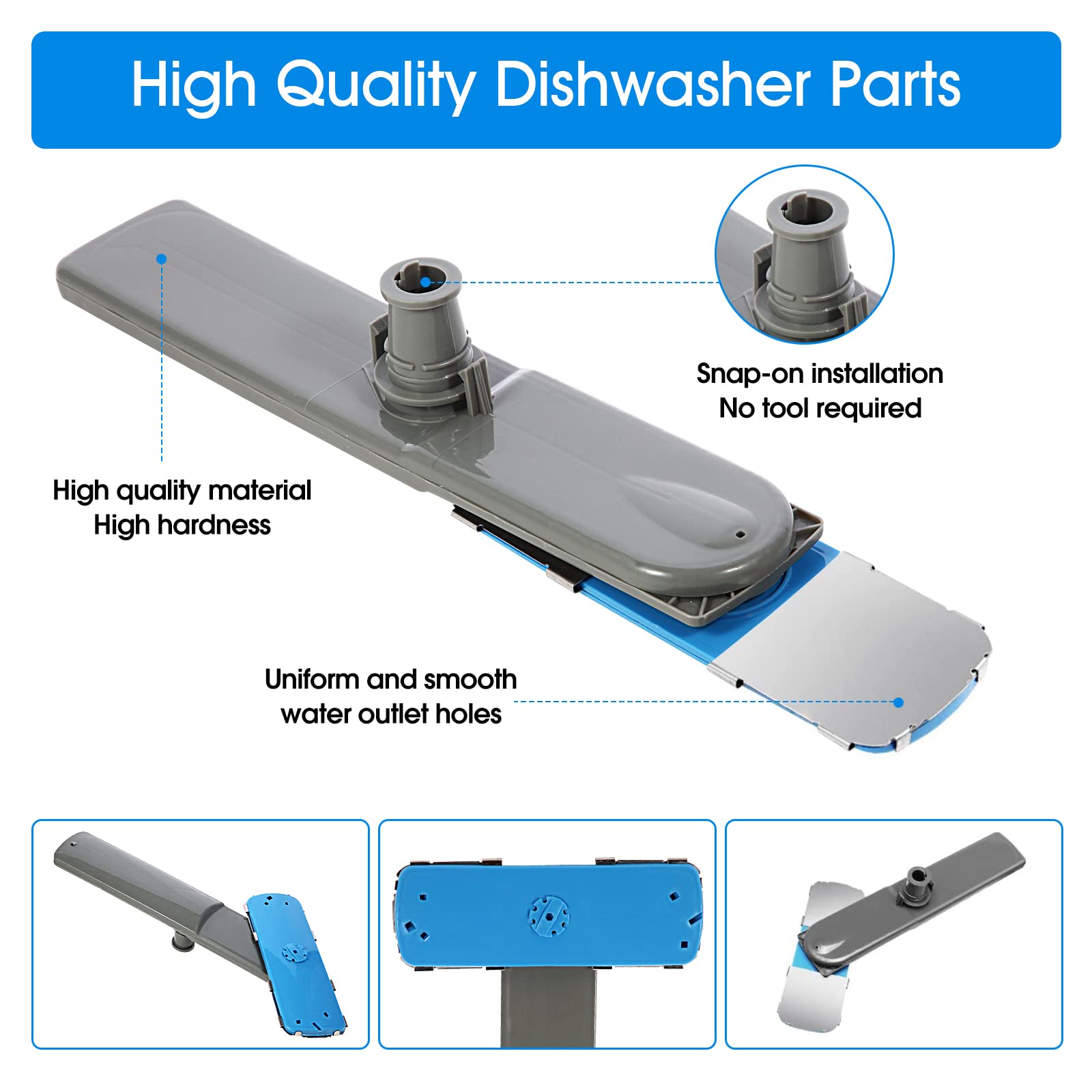 High Quality Dishwasher Parts

Snap-on installation
No tool required

High quality material
High hardness

Uniform and smooth
water outlet holes