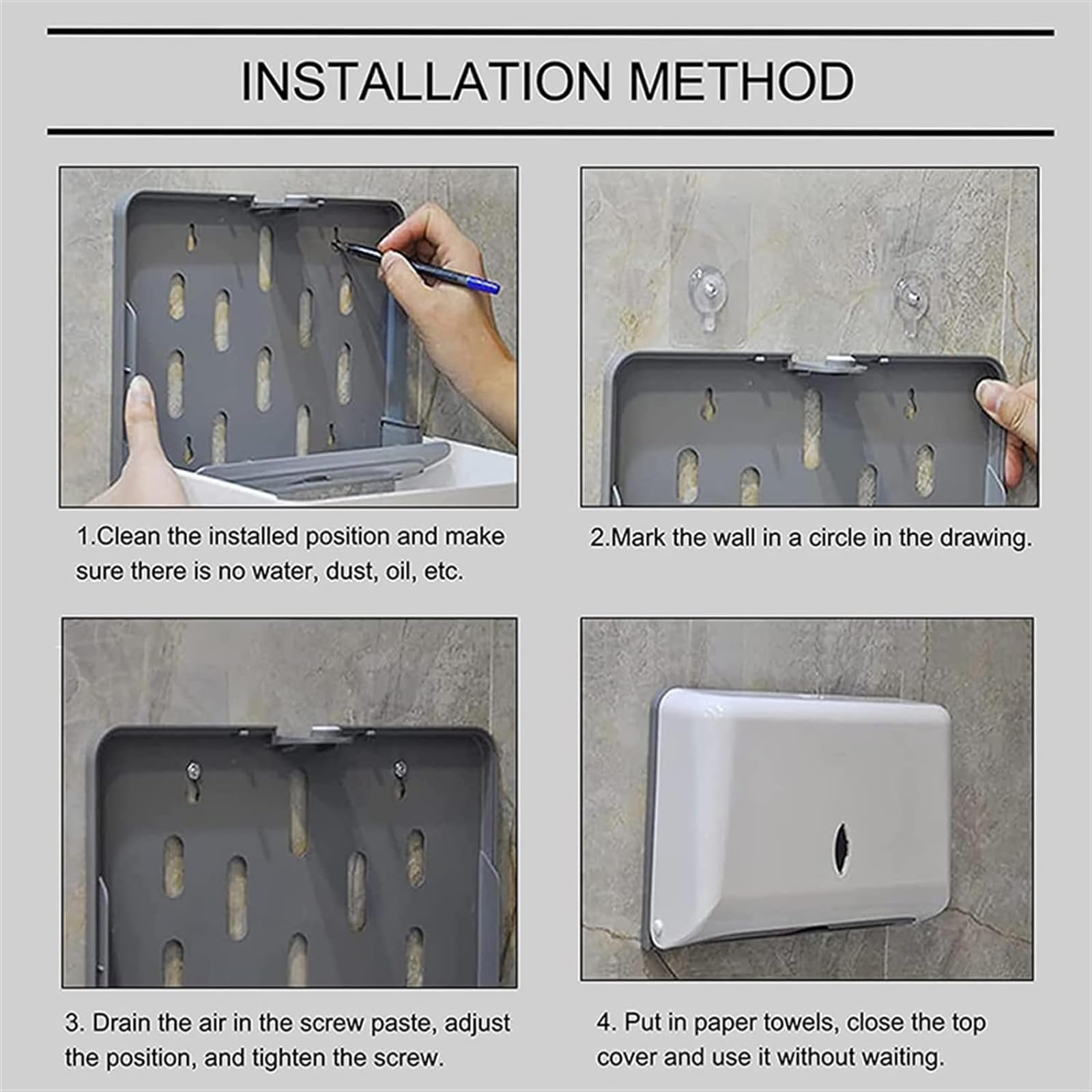 INSTALLATION METHOD

1.Clean the installed position and make sure there is no water, dust, oil, etc.

2.Mark the wall in a circle in the drawing.

3. Drain the air in the screw paste, adjust the position, and tighten the screw.

4. Put in paper towels, close the top cover and use it without waiting.