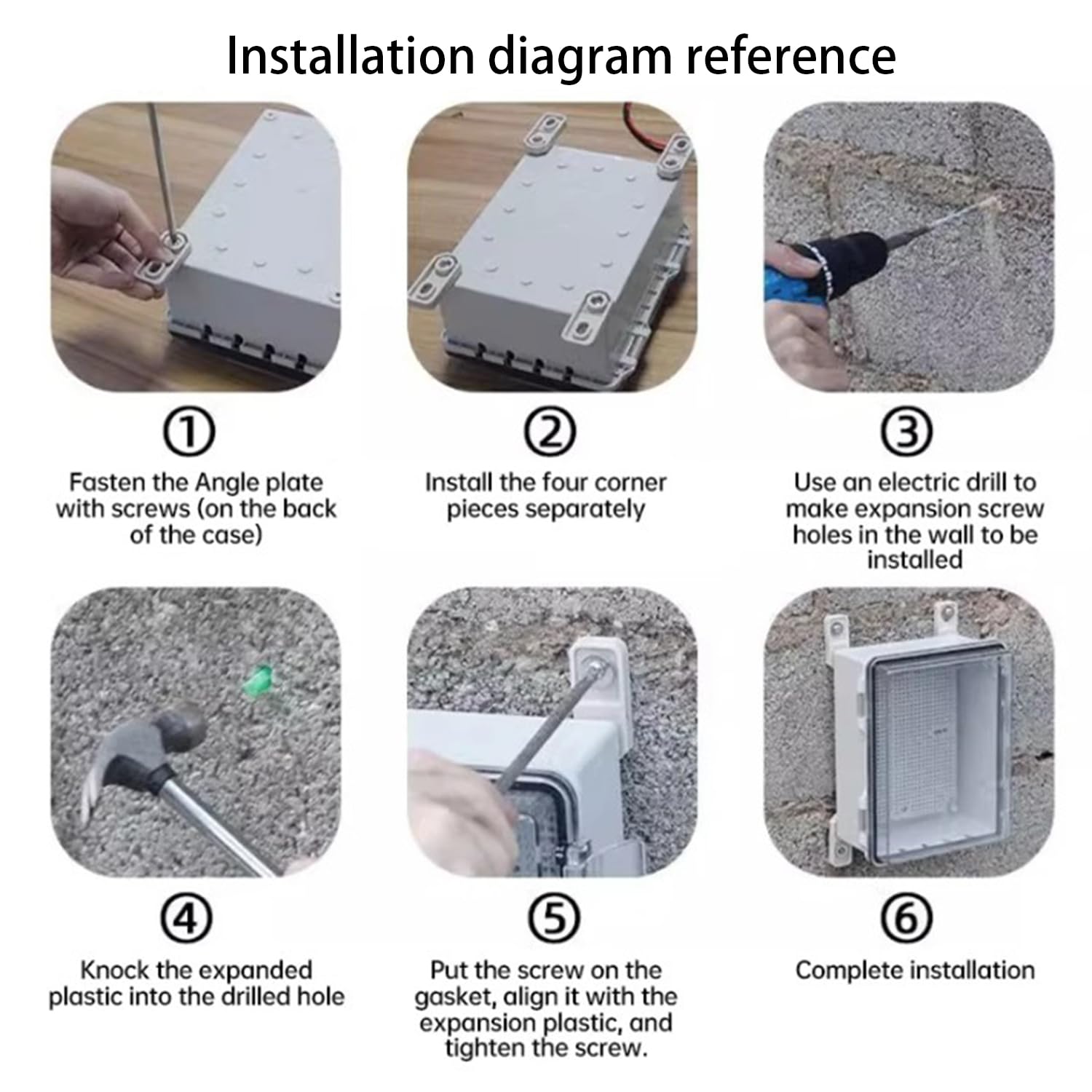 Installation diagram reference

①
Fasten the Angle plate with screws (on the back of the case)

②
Install the four corner pieces separately

③
Use an electric drill to make expansion screw holes in the wall to be installed

④
Knock the expanded plastic into the drilled hole

⑤
Put the screw on the gasket, align it with the expansion plastic, and tighten the screw.

⑥
Complete installation