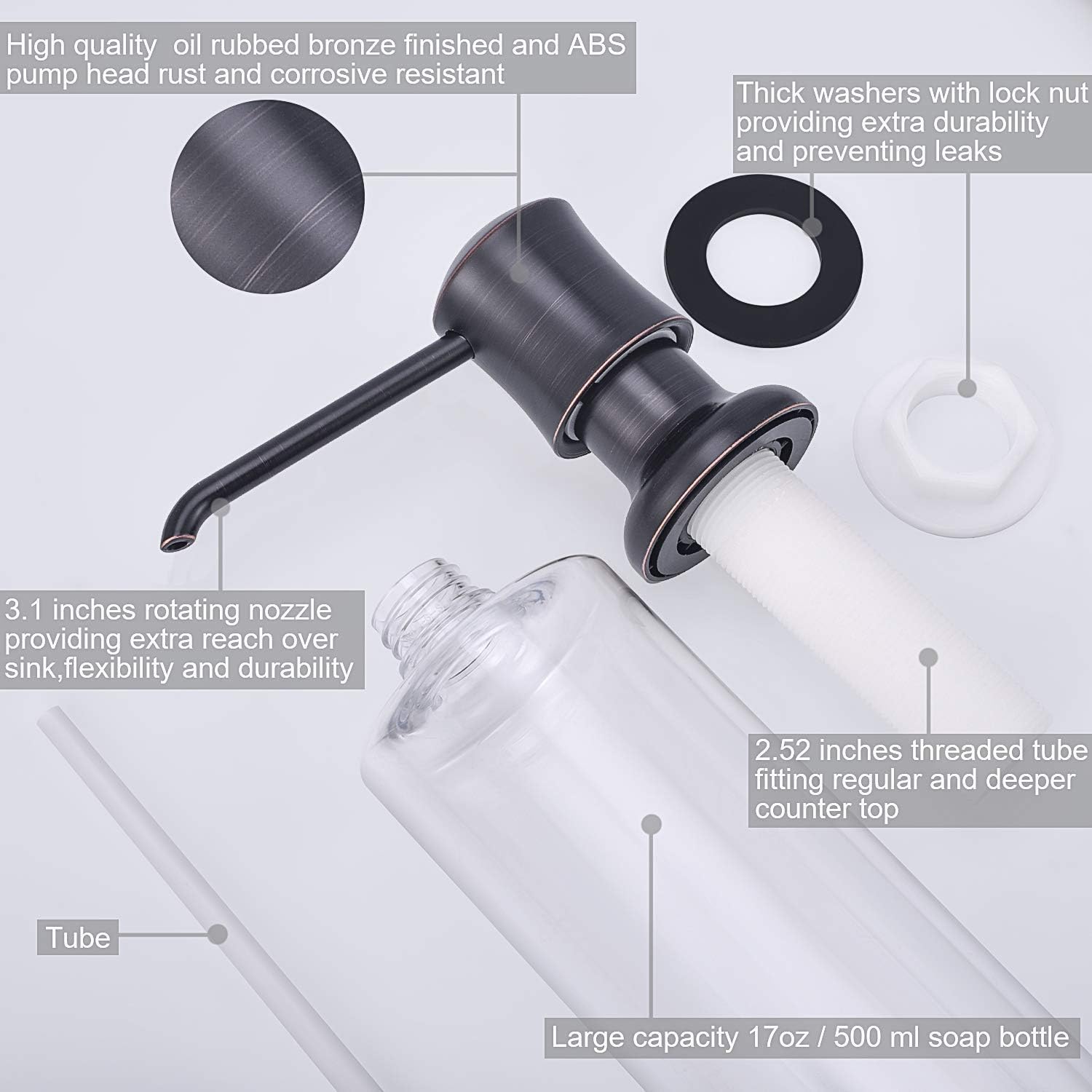 High quality  oil rubbed bronze finished and ABS pump head rust and corrosive resistant

Thick washers with lock nut providing extra durability and preventing leaks

3.1 inches rotating nozzle providing extra reach over sink,flexibility and durability

2.52 inches threaded tube fitting regular and deeper counter top

Tube

Large capacity 17oz / 500 ml soap bottle