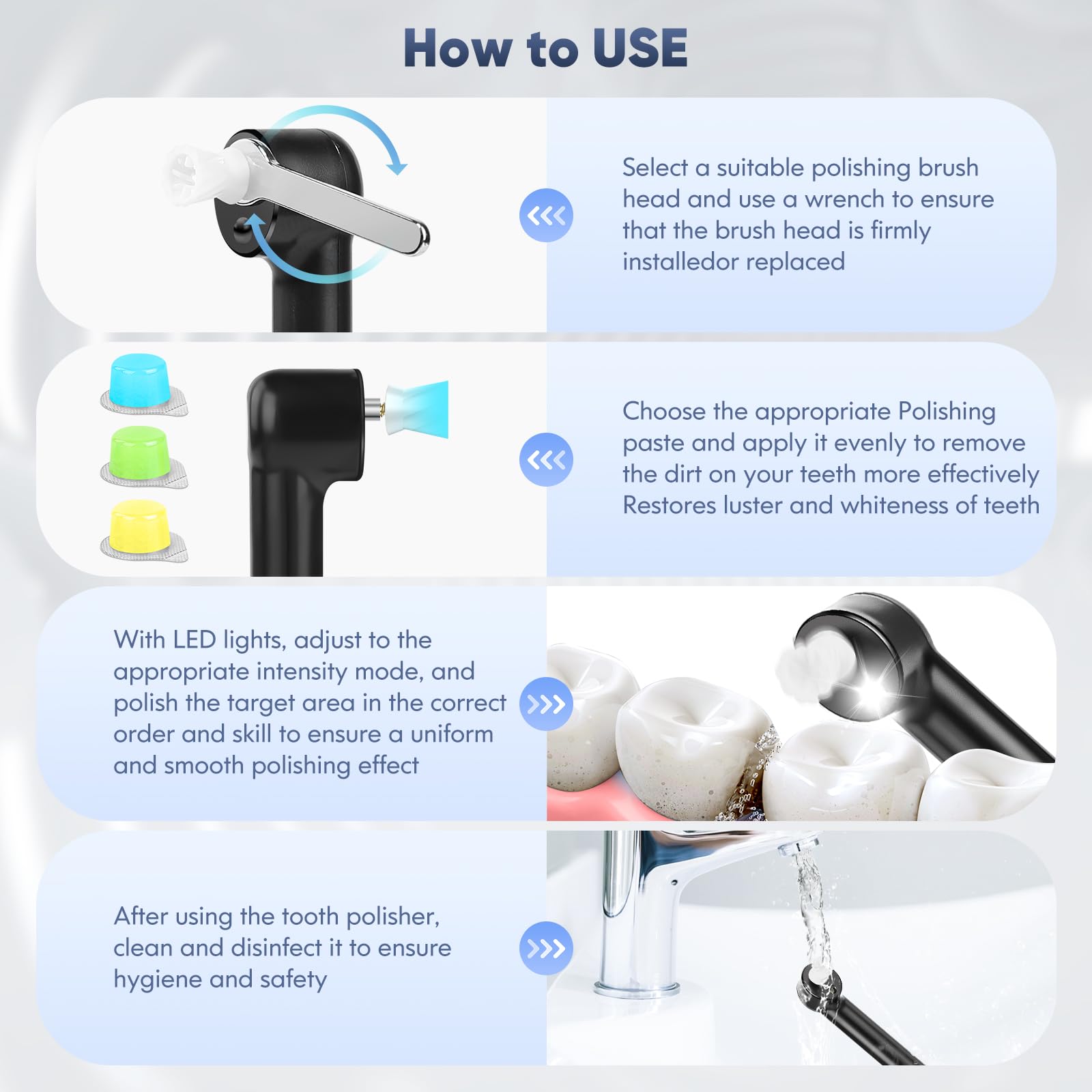 How to USE

Select a suitable polishing brush head and use a wrench to ensure that the brush head is firmly installedor replaced

Choose the appropriate Polishing paste and apply it evenly to remove the dirt on your teeth more effectively Restores luster and whiteness of teeth

With LED lights, adjust to the appropriate intensity mode, and polish the target area in the correct order and skill to ensure a uniform and smooth polishing effect

After using the tooth polisher, clean and disinfect it to ensure hygiene and safety