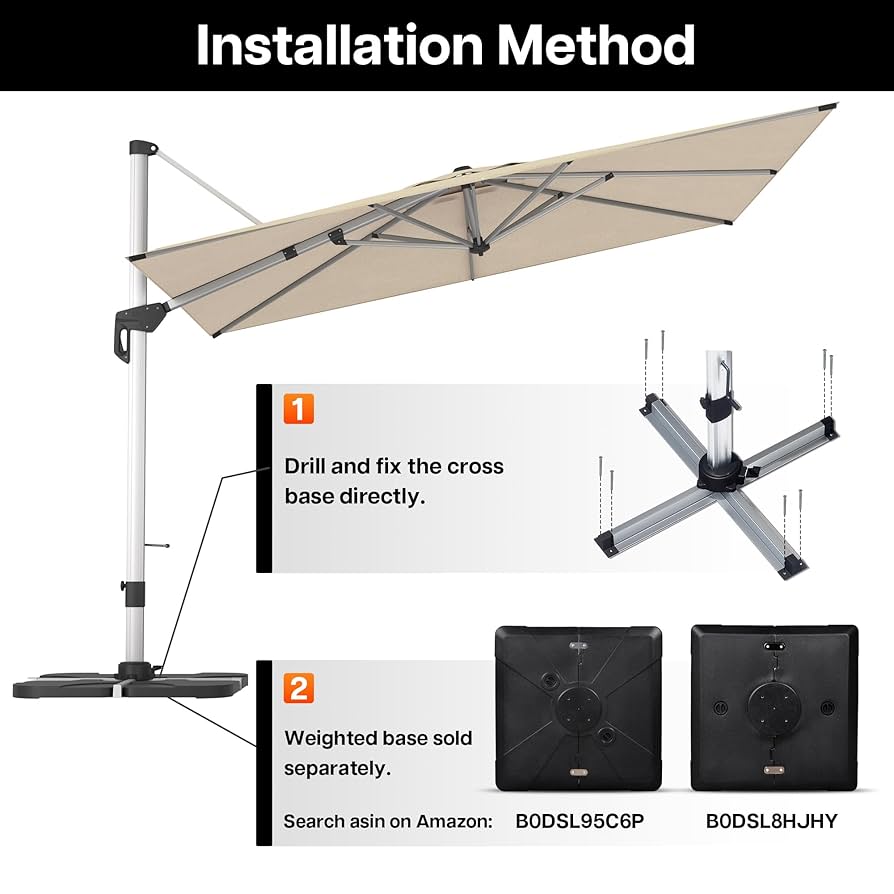 Installation Method

1

Drill and fix the cross base directly.

2

Weighted base sold separately.

Search asin on Amazon: B0DSL95C6P B0DSL8HJHY