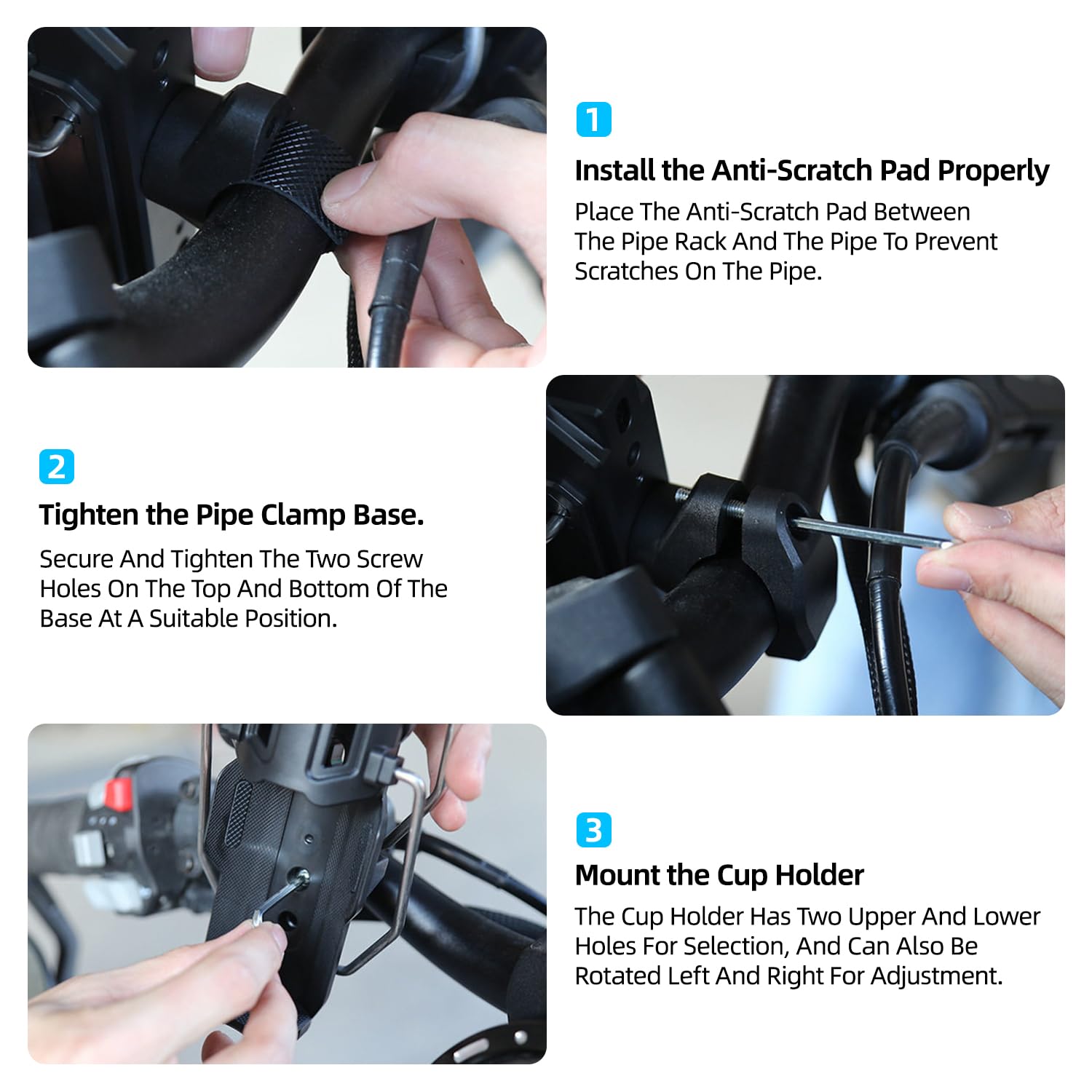 1

Install the Anti-Scratch Pad Properly

Place The Anti-Scratch Pad Between The Pipe Rack And The Pipe To Prevent Scratches On The Pipe.

2

Tighten the Pipe Clamp Base.

Secure And Tighten The Two Screw Holes On The Top And Bottom Of The Base At A Suitable Position.

3

Mount the Cup Holder

The Cup Holder Has Two Upper And Lower Holes For Selection, And Can Also Be Rotated Left And Right For Adjustment.