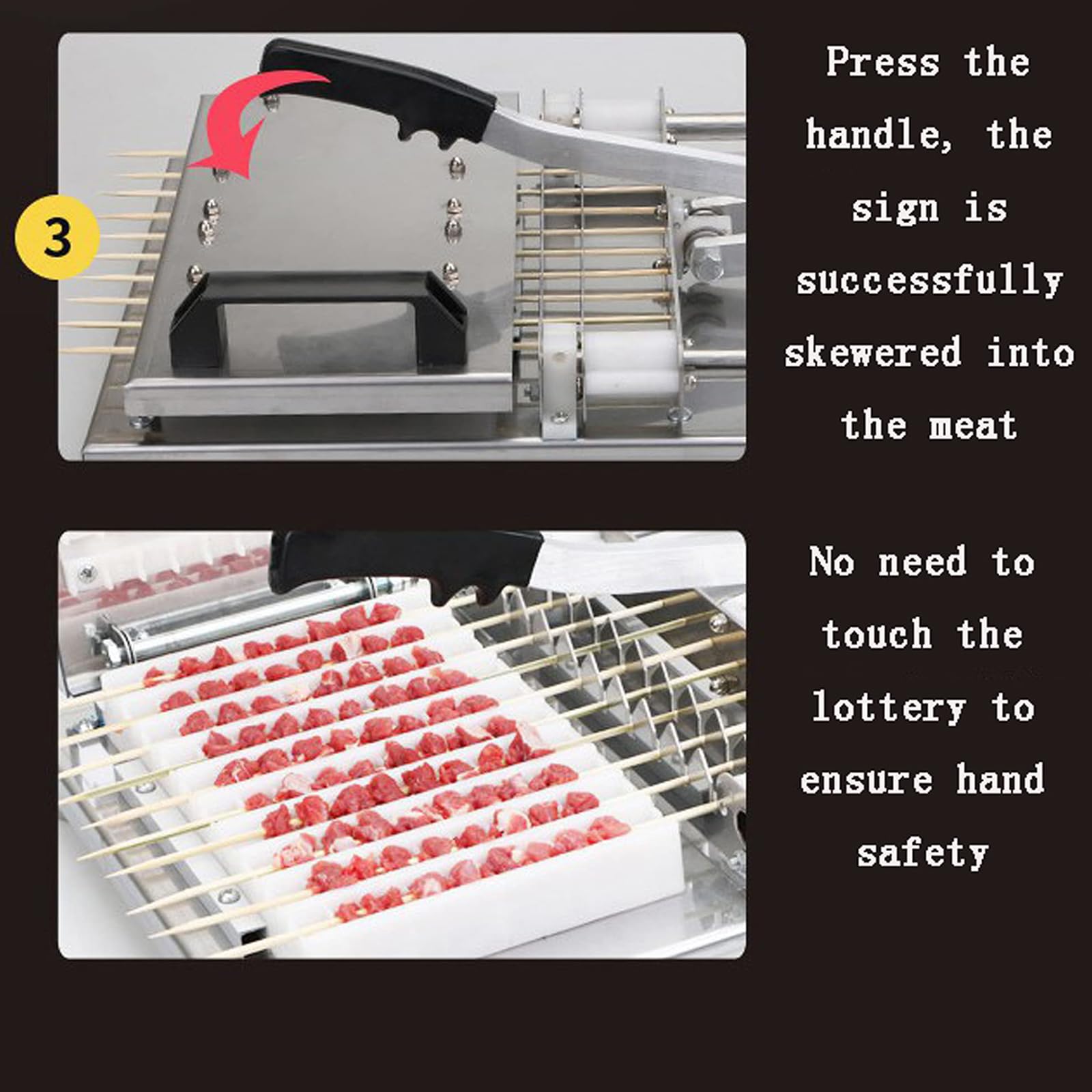 3

Press the handle, the sign is successfully skewered into the meat

No need to touch the lottery to ensure hand safety