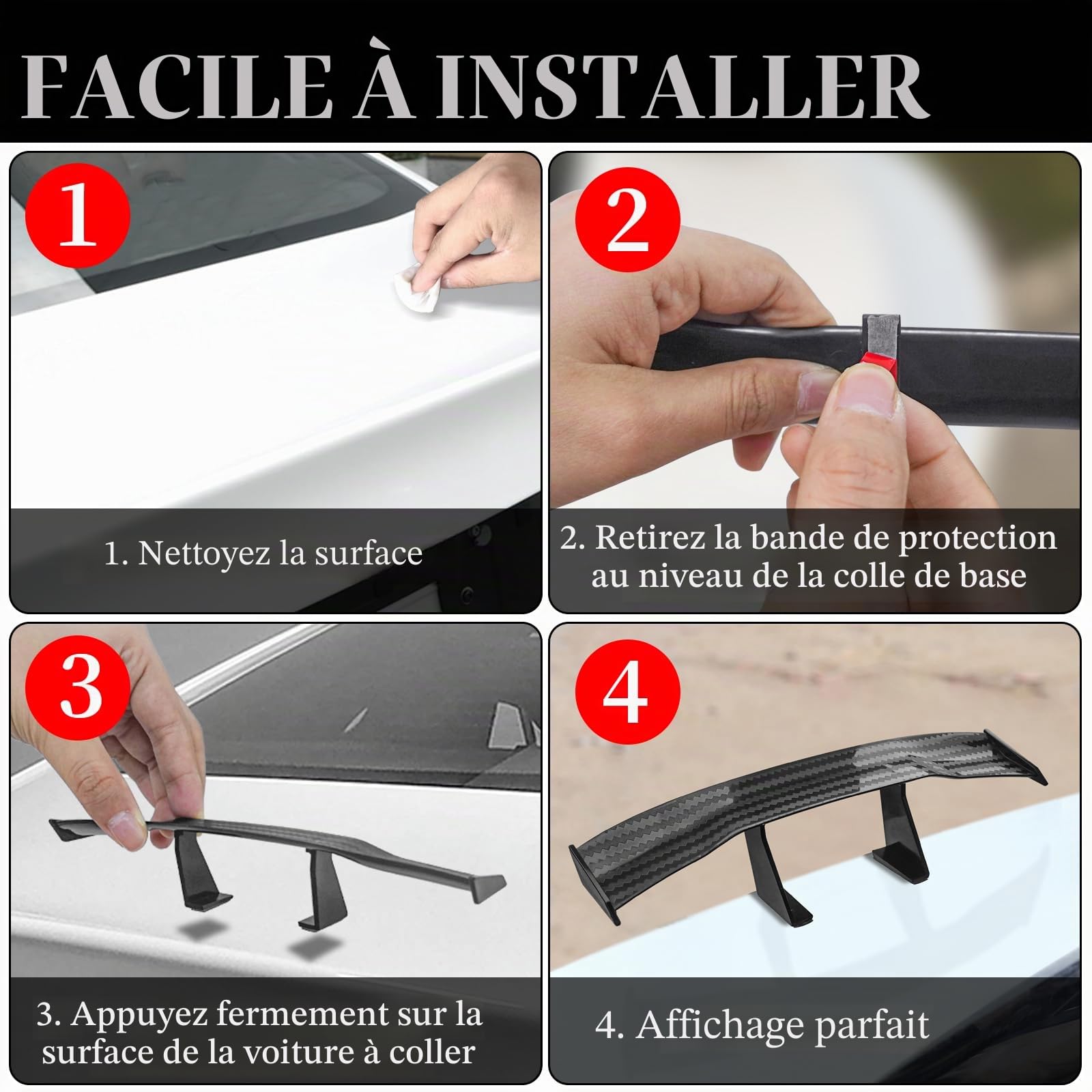 FACILE À INSTALLER

1

1. Nettoyez la surface

2

2. Retirez la bande de protection au niveau de la colle de base

3

3. Appuyez fermement sur la surface de la voiture à coller

4

4. Affichage parfait