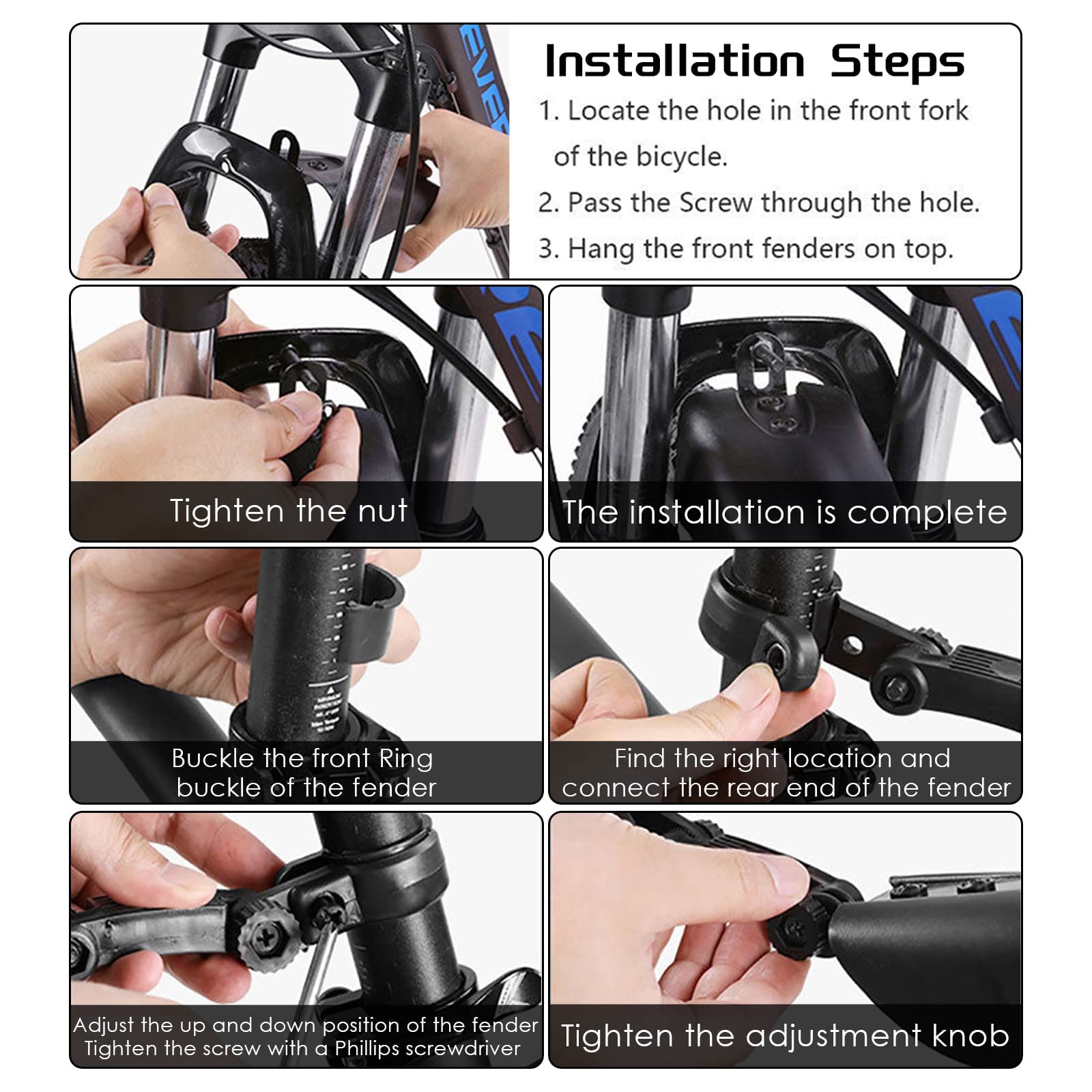 Installation Steps

1. Locate the hole in the front fork of the bicycle.

2. Pass the Screw through the hole.

3. Hang the front fenders on top.

Tighten the nut

The installation is complete

Buckle the front Ring buckle of the fender

Find the right location and connect the rear end of the fender

Adjust the up and down position of the fender
Tighten the screw with a Phillips screwdriver

Tighten the adjustment knob