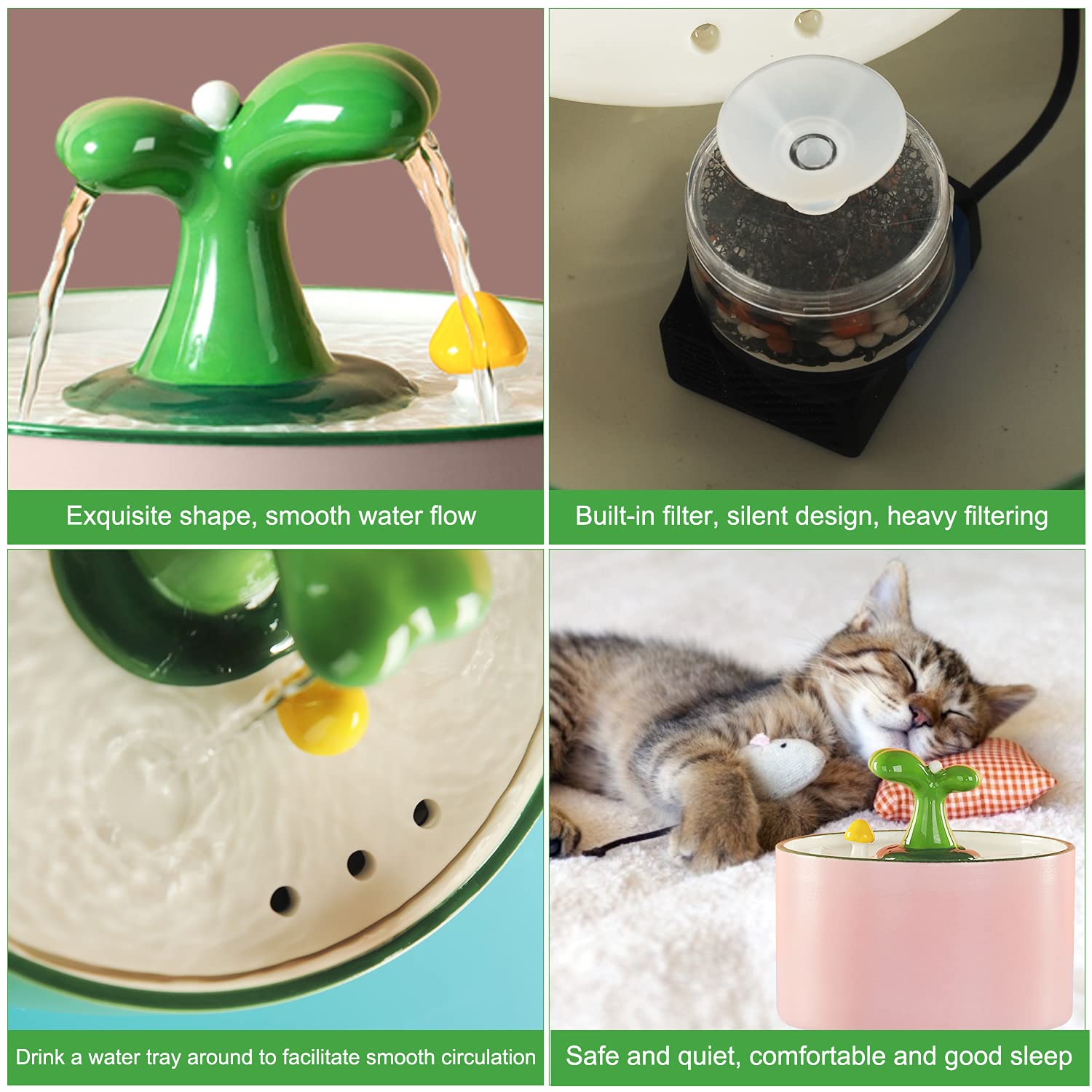 Exquisite shape, smooth water flow

Built-in filter, silent design, heavy filtering

Drink a water tray around to facilitate smooth circulation

Safe and quiet, comfortable and good sleep