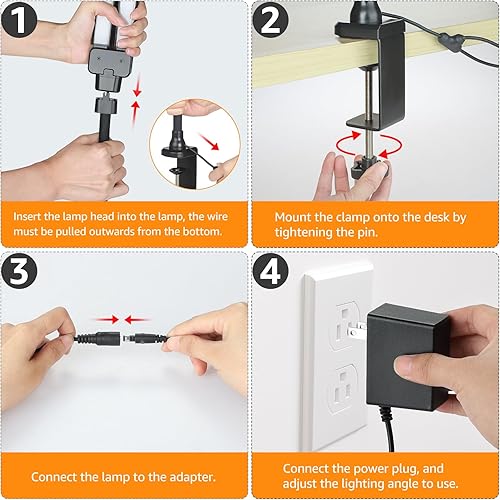 1

Insert the lamp head into the lamp, the wire must be pulled outwards from the bottom.

2

Mount the clamp onto the desk by tightening the pin.

3

Connect the lamp to the adapter.

4

Connect the power plug, and adjust the lighting angle to use.