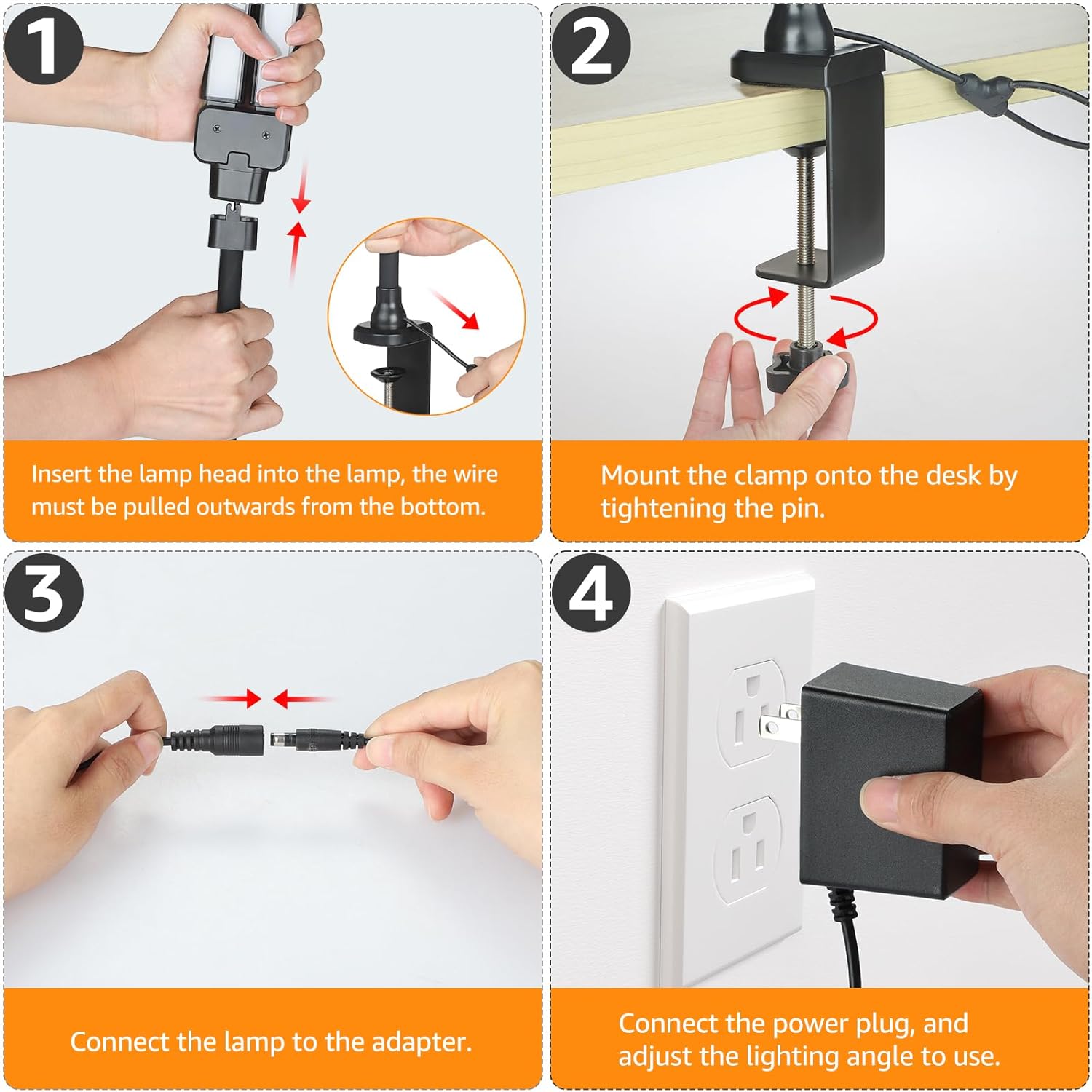 1

Insert the lamp head into the lamp, the wire must be pulled outwards from the bottom.

2

Mount the clamp onto the desk by tightening the pin.

3

Connect the lamp to the adapter.

4

Connect the power plug, and adjust the lighting angle to use.