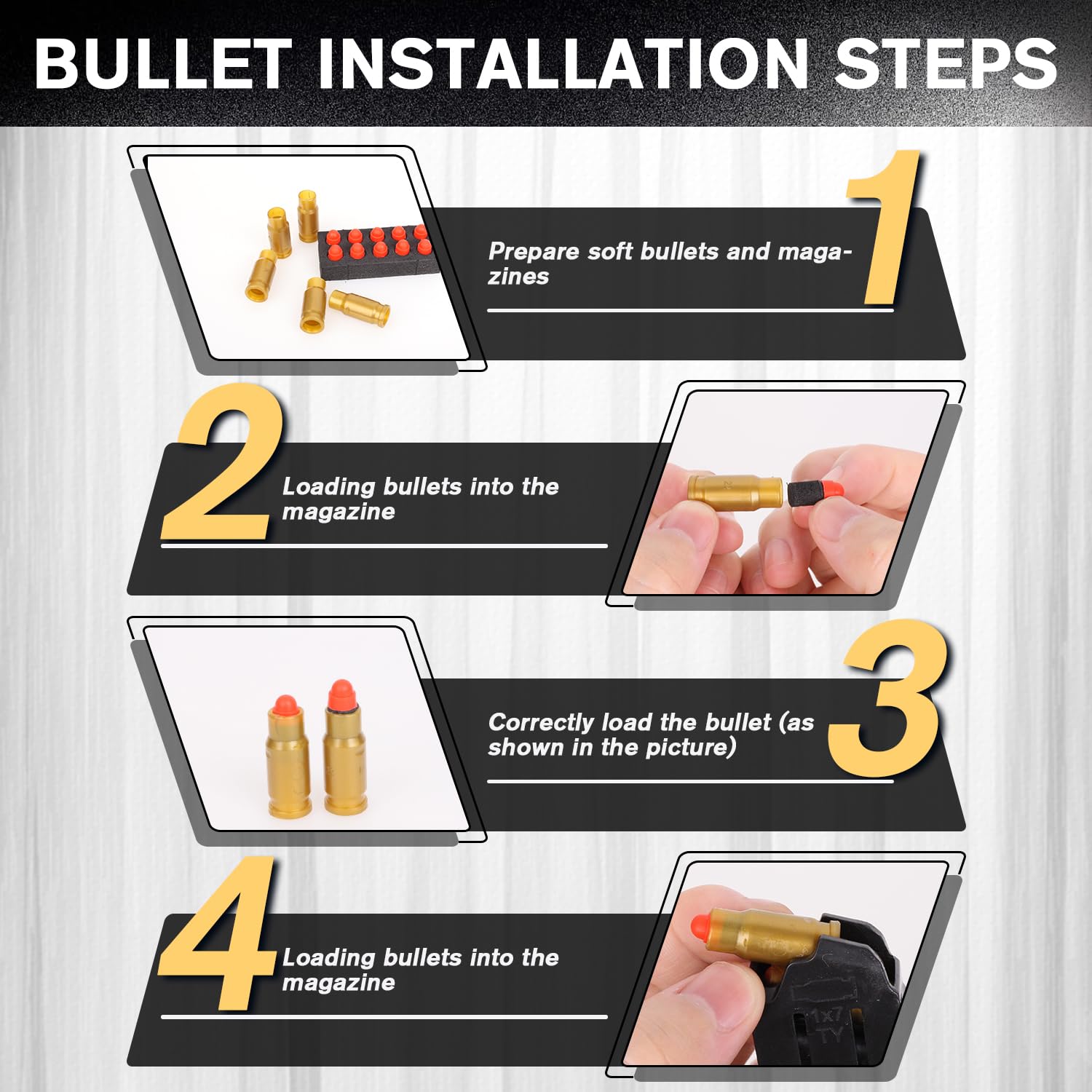 BULLET INSTALLATION STEPS

1
Prepare soft bullets and magazines

2
Loading bullets into the magazine

3
Correctly load the bullet (as shown in the picture)

4
Loading bullets into the magazine

1x7
TY