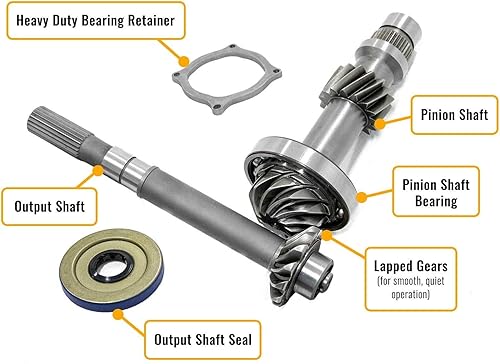 Heavy Duty Bearing Retainer

Pinion Shaft

Output Shaft

Pinion Shaft Bearing

Lapped Gears
(for smooth, quiet operation)

Output Shaft Seal