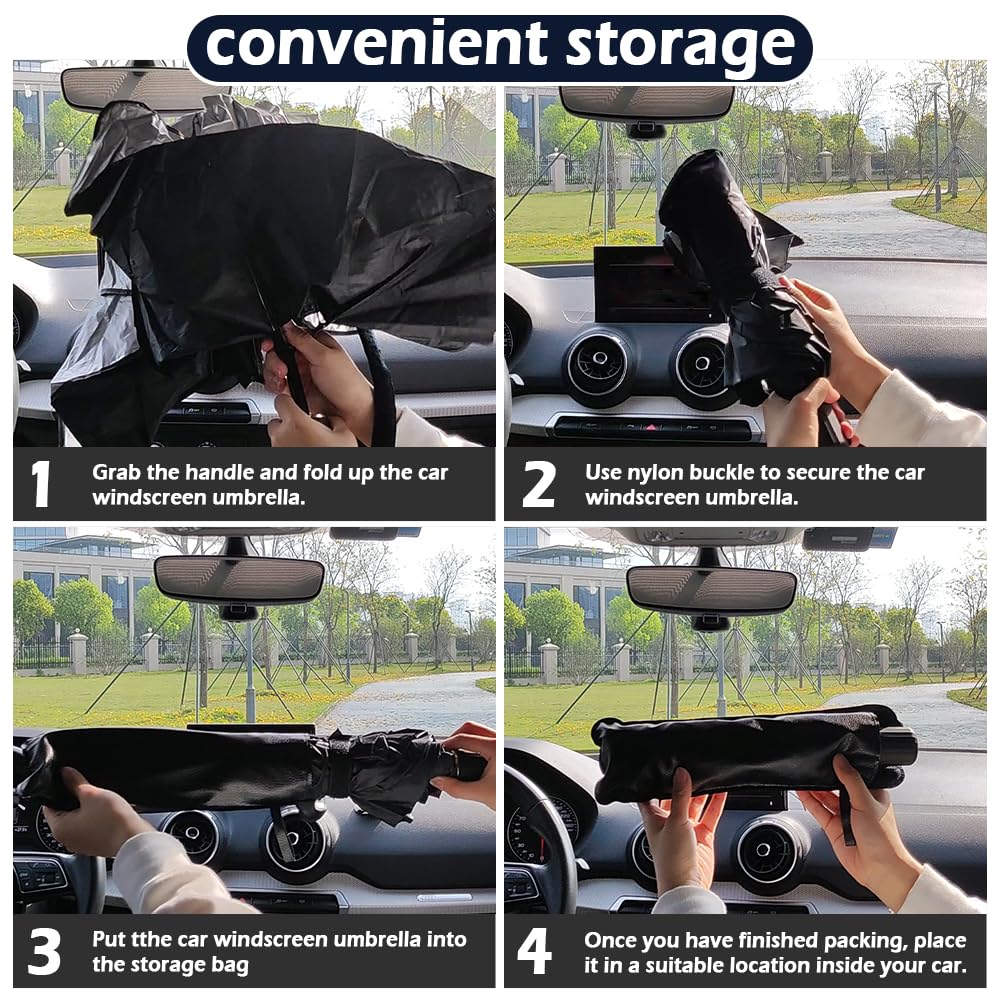 convenient storage

1 Grab the handle and fold up the car windscreen umbrella.

2 Use nylon buckle to secure the car windscreen umbrella.

3 Put tthe car windscreen umbrella into the storage bag

4 Once you have finished packing, place it in a suitable location inside your car.