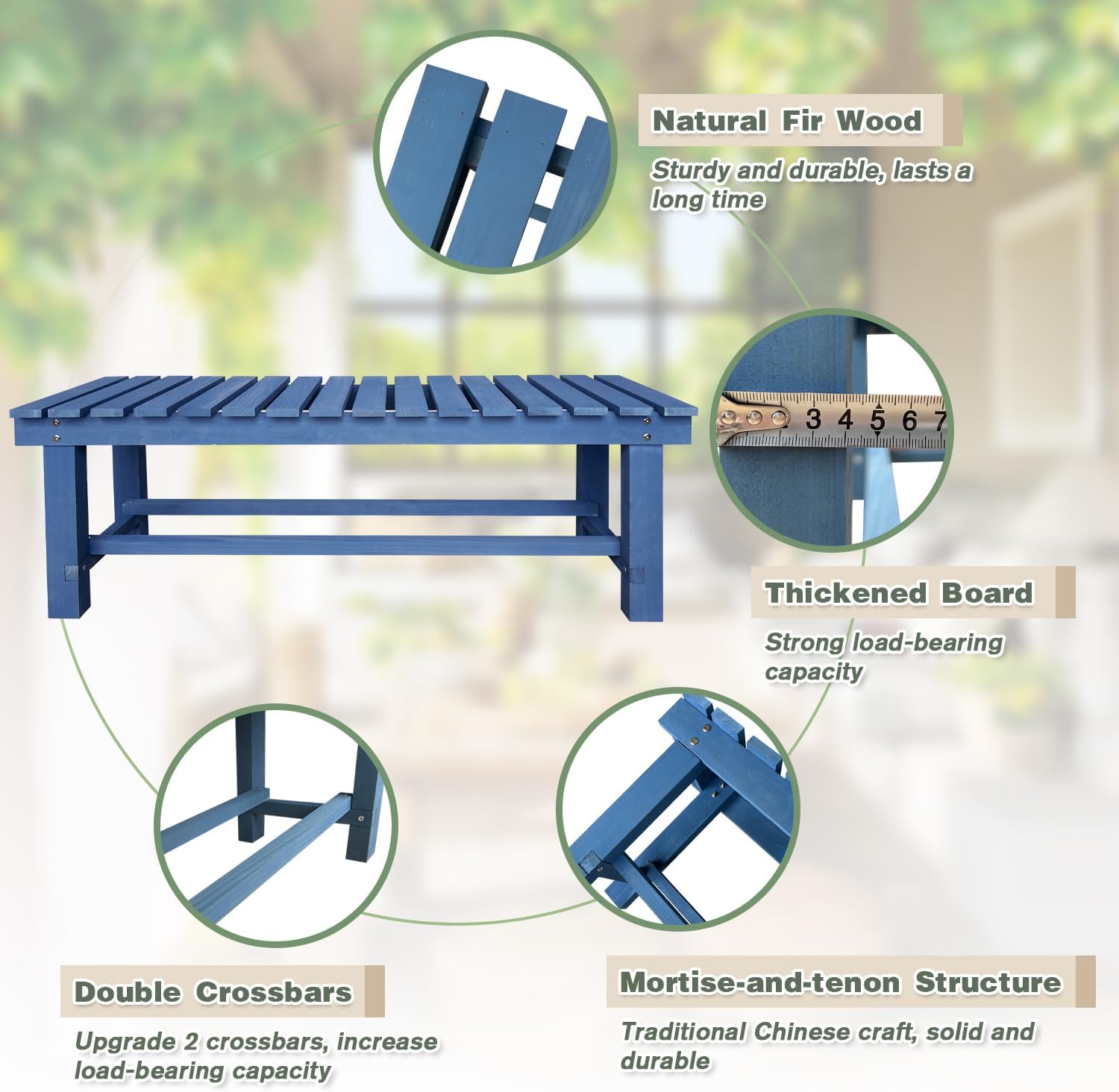 Natural Fir Wood

Sturdy and durable, lasts a long time

3 4 5 6 7

Thickened Board

Strong load-bearing capacity

Double Crossbars

Upgrade 2 crossbars, increase load-bearing capacity

Mortise-and-tenon Structure

Traditional Chinese craft, solid and durable