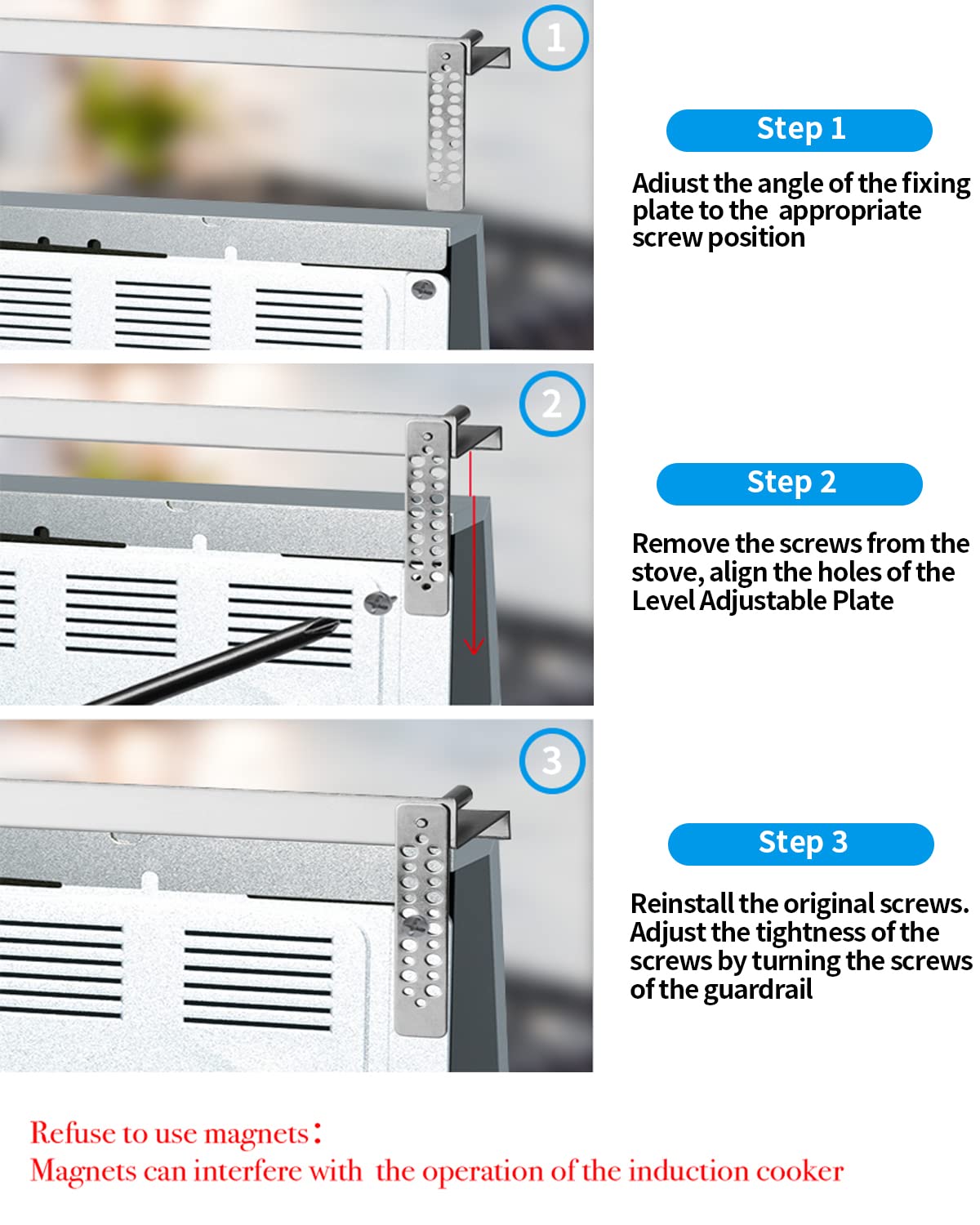 1

Step 1

Adiust the angle of the fixing plate to the appropriate screw position

2

Step 2

Remove the screws from the stove, align the holes of the Level Adjustable Plate

3

Step 3

Reinstall the original screws. Adjust the tightness of the screws by turning the screws of the guardrail

Refuse to use magnets：
Magnets can interfere with the operation of the induction cooker