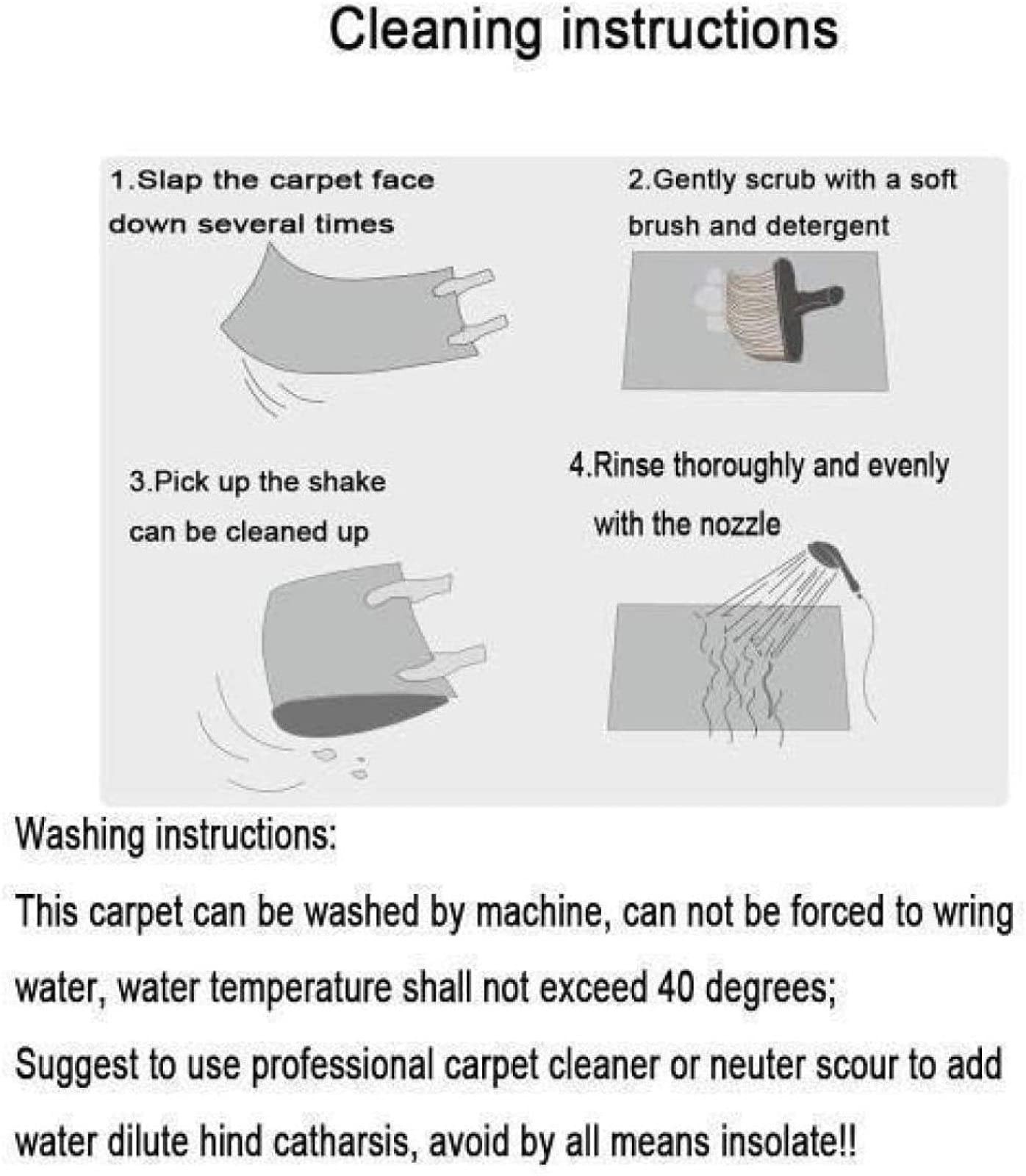 Cleaning instructions

1.Slap the carpet face down several times

2.Gently scrub with a soft brush and detergent

3.Pick up the shake can be cleaned up

4.Rinse thoroughly and evenly with the nozzle

Washing instructions:

This carpet can be washed by machine, can not be forced to wring water, water temperature shall not exceed 40 degrees;

Suggest to use professional carpet cleaner or neuter scour to add water dilute hind catharsis, avoid by all means insolate!!