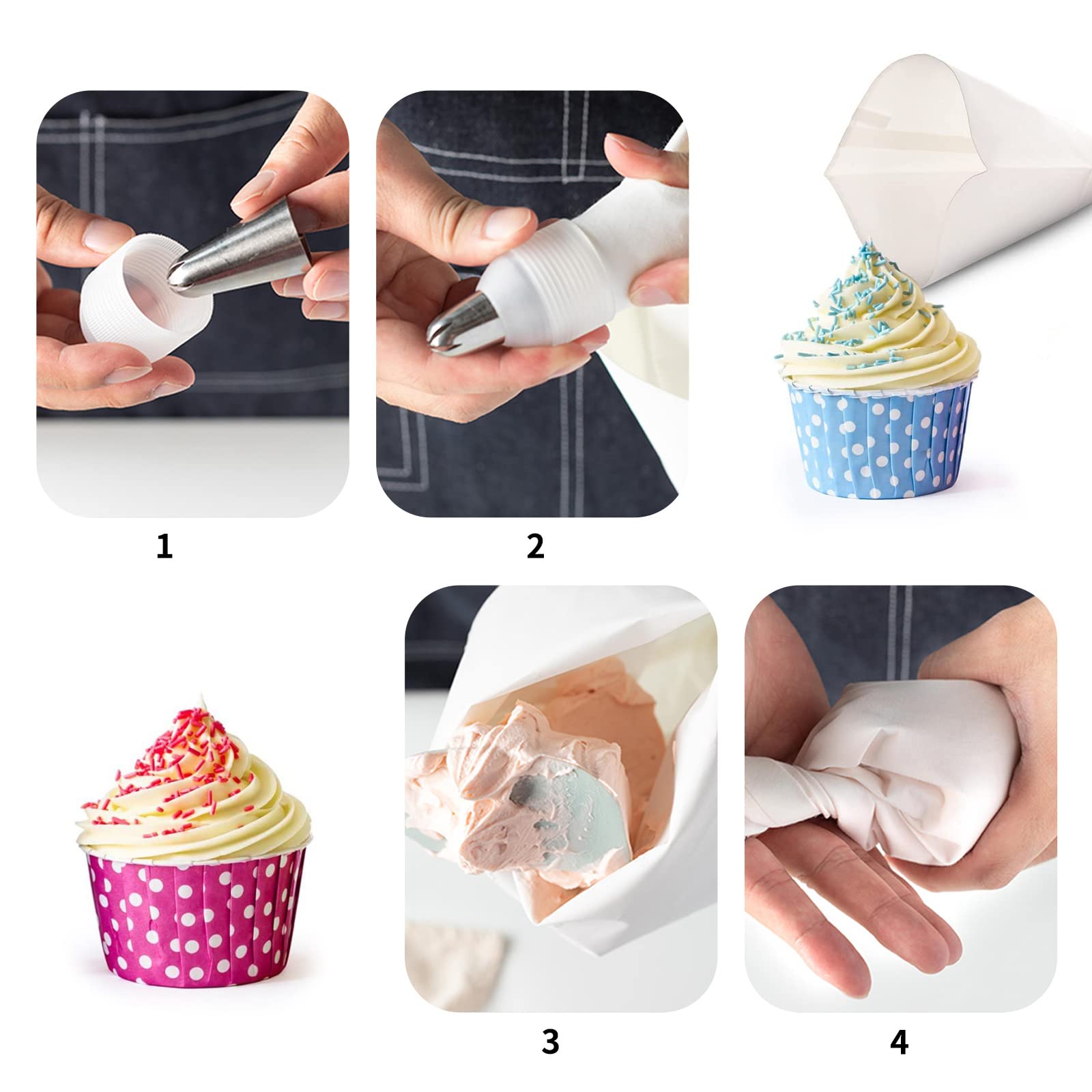 1

2

3

4