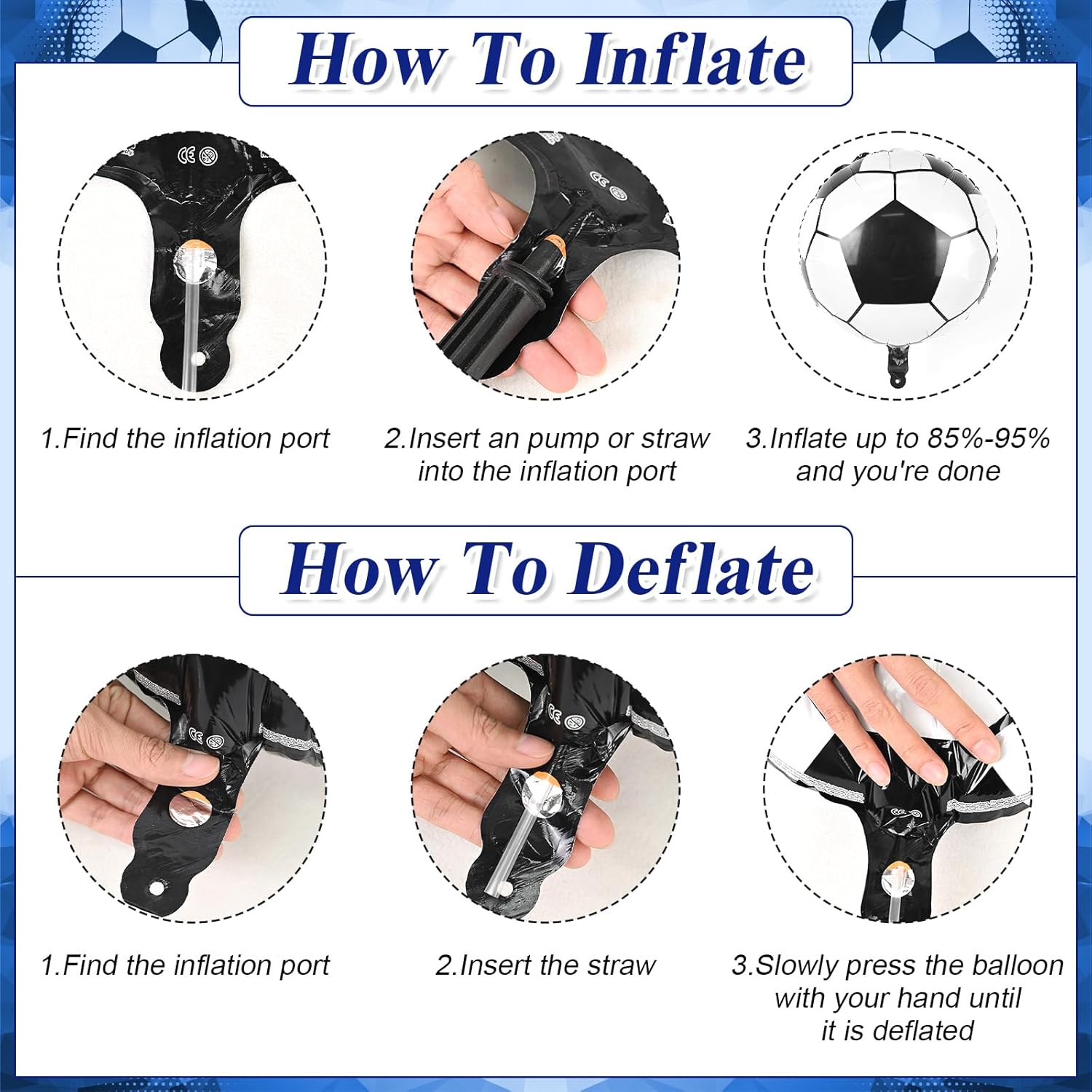 How To Inflate

1.Find the inflation port

2.Insert an pump or straw into the inflation port

3.Inflate up to 85%-95% and you're done

How To Deflate

1.Find the inflation port

2.Insert the straw

3.Slowly press the balloon with your hand until it is deflated