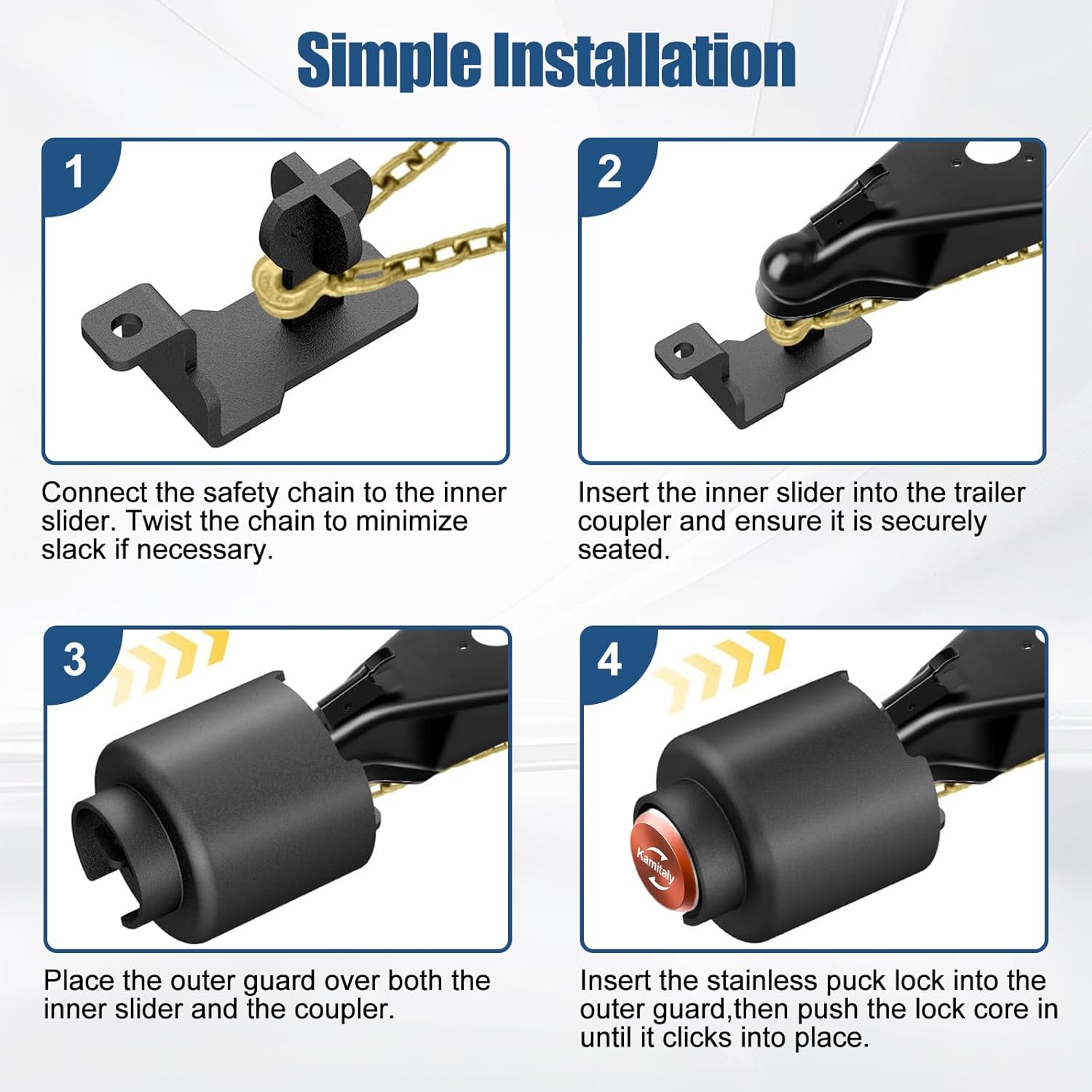 Simple Installation

1

Connect the safety chain to the inner slider. Twist the chain to minimize slack if necessary.

2

Insert the inner slider into the trailer coupler and ensure it is securely seated.

3

Place the outer guard over both the inner slider and the coupler.

4

Kamitaly

Insert the stainless puck lock into the outer guard,then push the lock core in until it clicks into place.