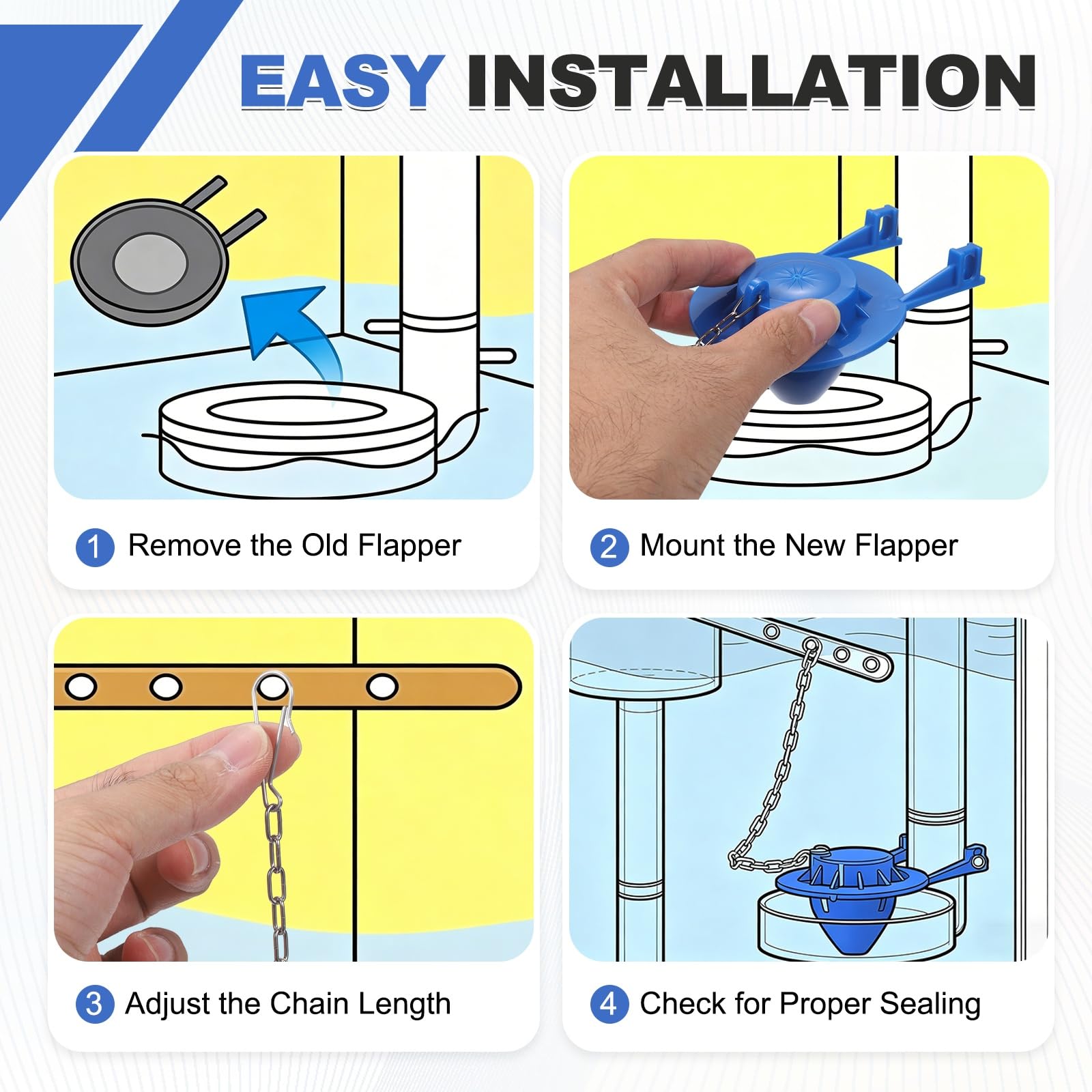 EASY INSTALLATION

1 Remove the Old Flapper

2 Mount the New Flapper

3 Adjust the Chain Length

4 Check for Proper Sealing