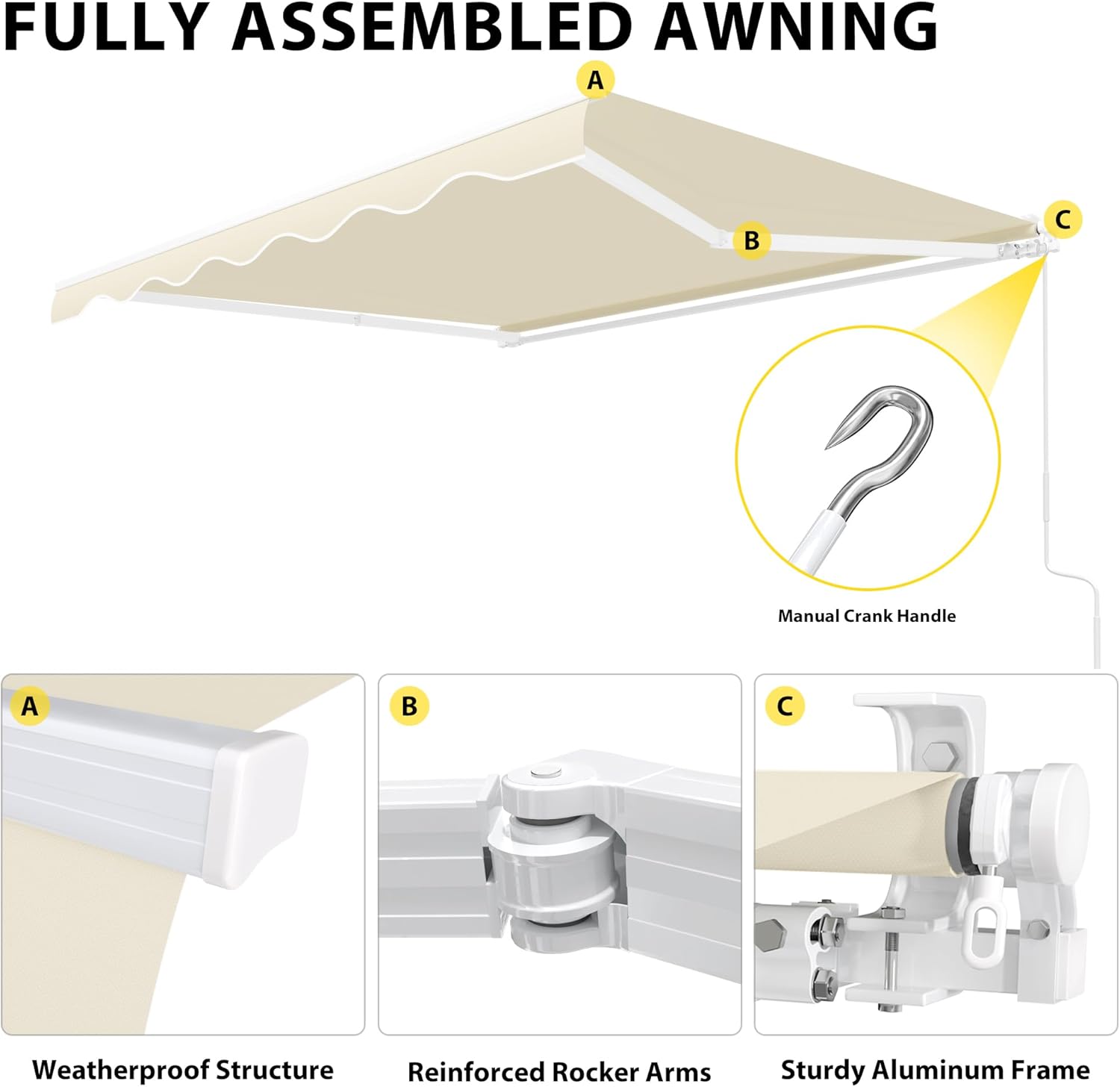 FULLY ASSEMBLED AWNING

A

B

C

Manual Crank Handle

A

B

C

Weatherproof Structure

Reinforced Rocker Arms

Sturdy Aluminum Frame