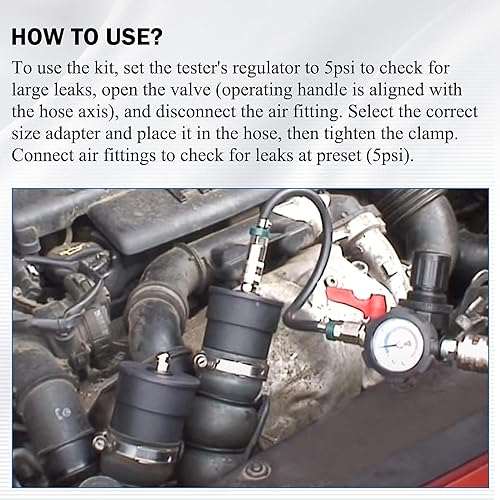 HOW TO USE?

To use the kit, set the tester's regulator to 5psi to check for large leaks, open the valve (operating handle is aligned with the hose axis), and disconnect the air fitting. Select the correct size adapter and place it in the hose, then tighten the clamp. Connect air fittings to check for leaks at preset (5psi).