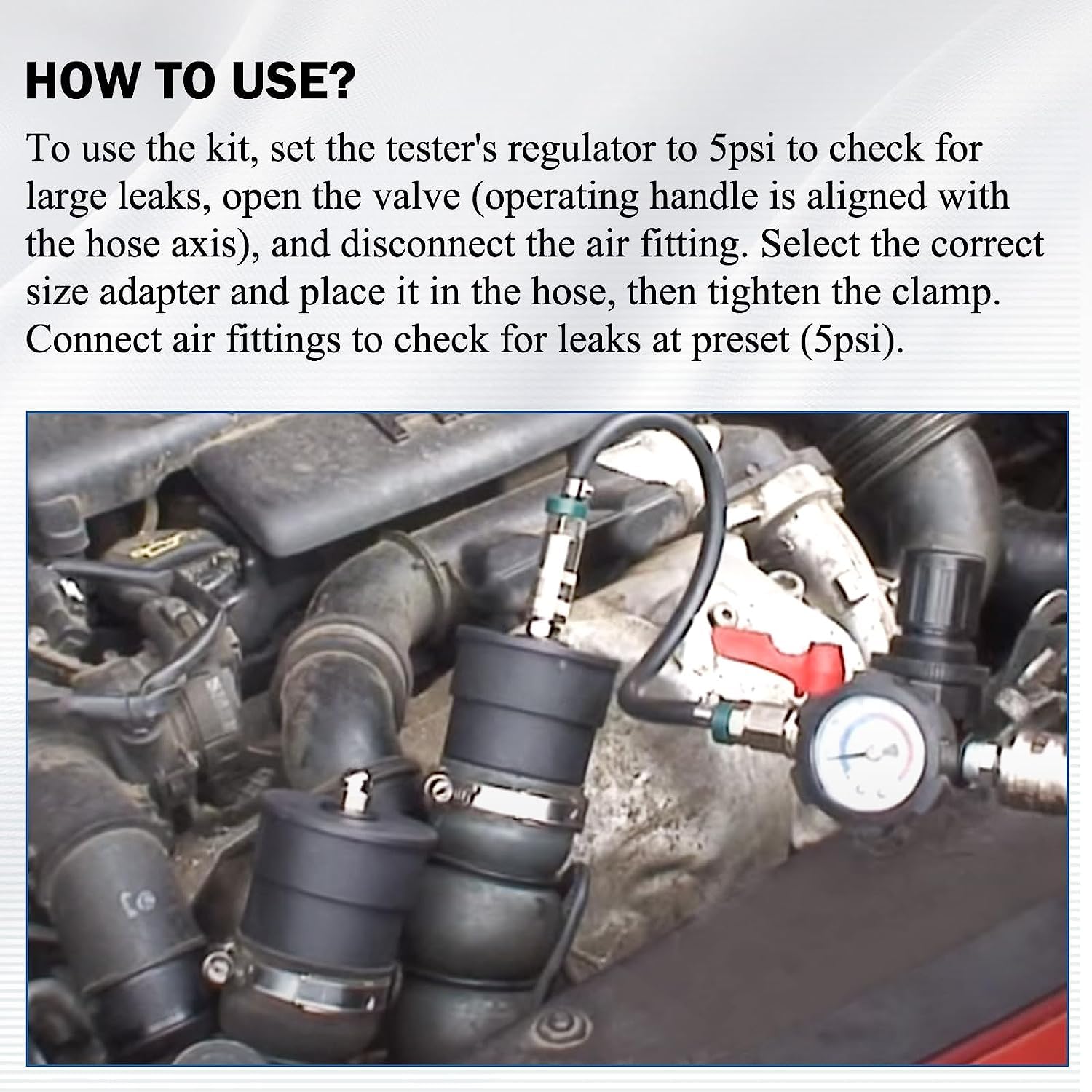 HOW TO USE?

To use the kit, set the tester's regulator to 5psi to check for large leaks, open the valve (operating handle is aligned with the hose axis), and disconnect the air fitting. Select the correct size adapter and place it in the hose, then tighten the clamp. Connect air fittings to check for leaks at preset (5psi).