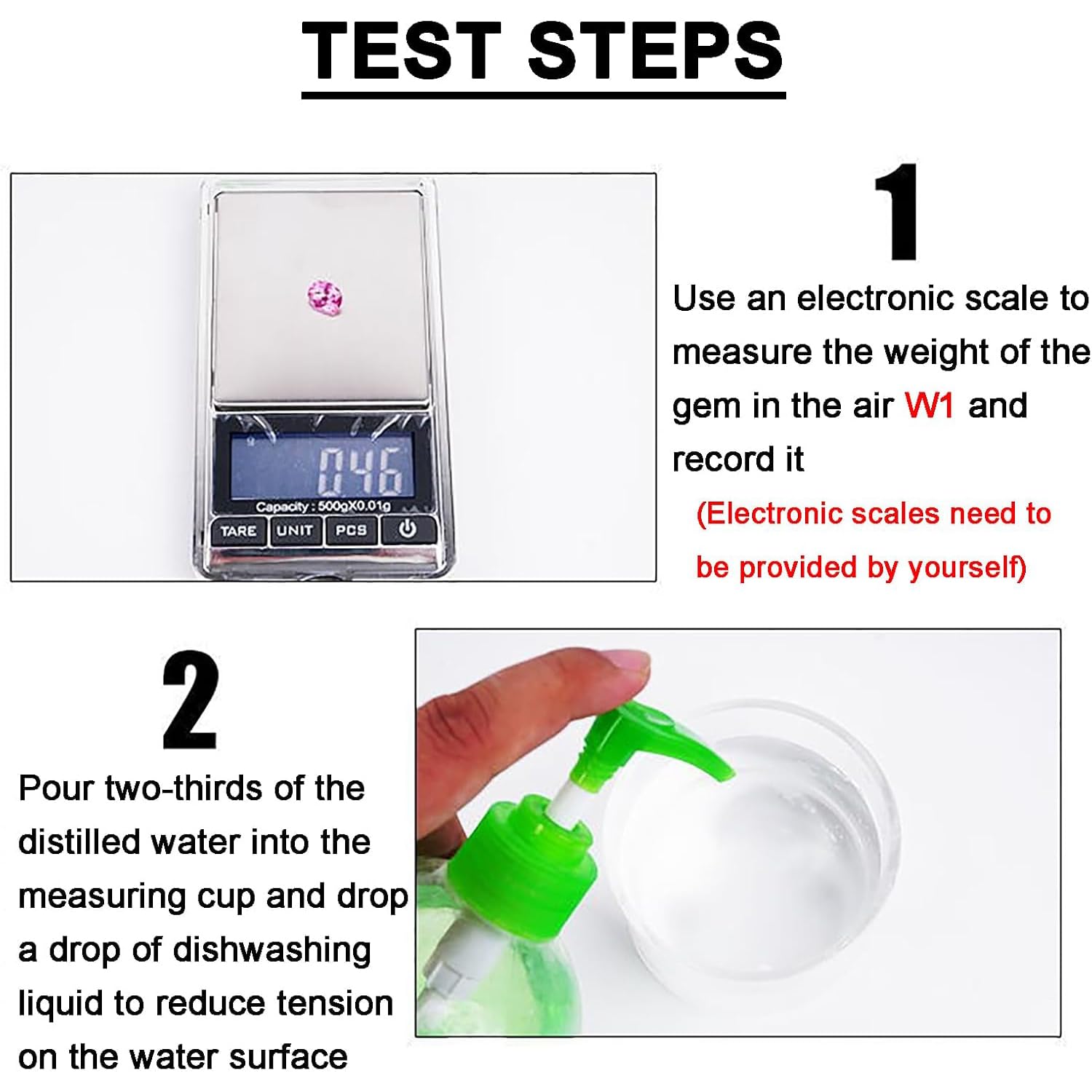 TEST STEPS

046

Capacity : 500gX0.01g

TARE UNIT PCS

1

Use an electronic scale to measure the weight of the gem in the air W1 and record it

(Electronic scales need to be provided by yourself)

2

Pour two-thirds of the distilled water into the measuring cup and drop a drop of dishwashing liquid to reduce tension on the water surface