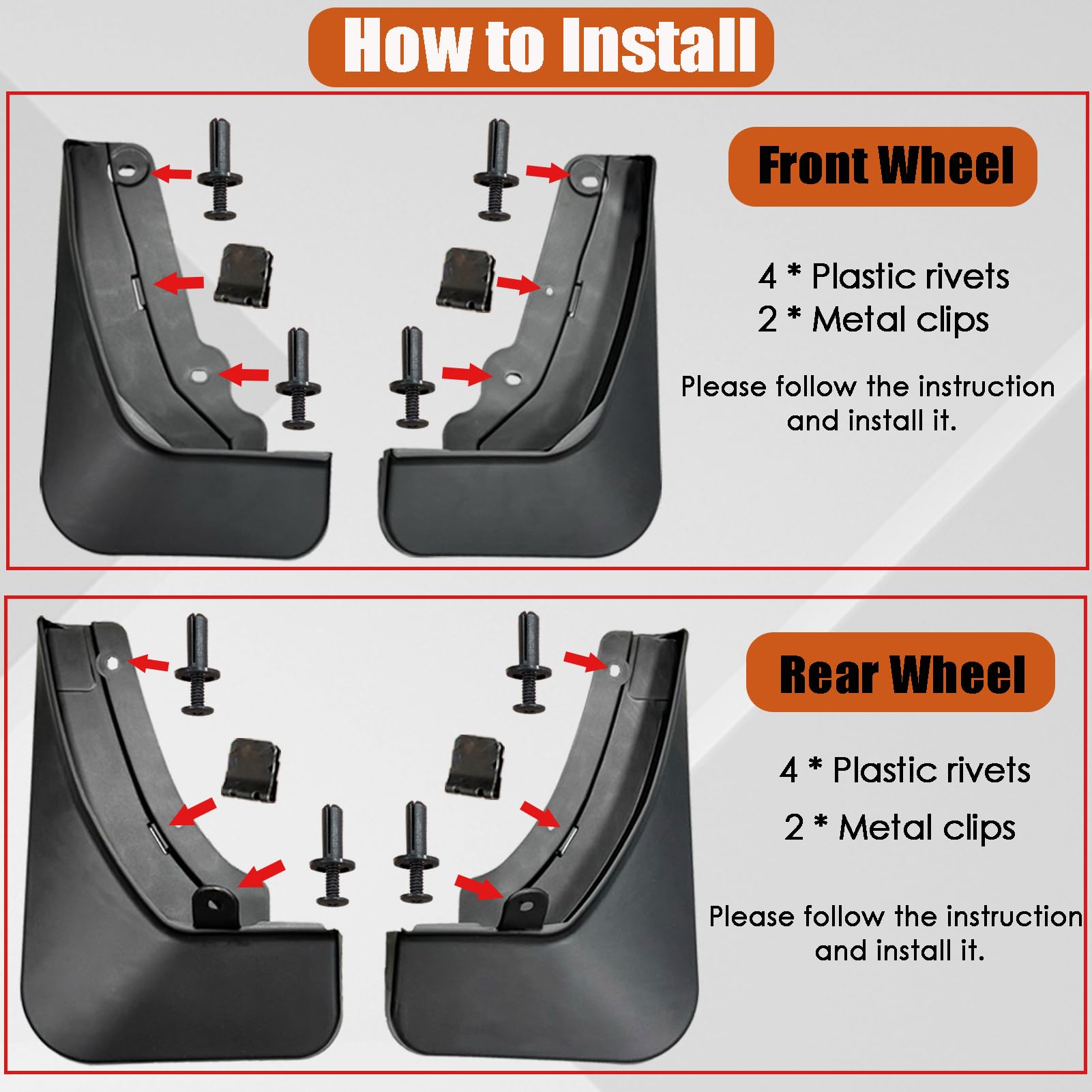 How to Install

Front Wheel

4 * Plastic rivets
2 * Metal clips

Please follow the instruction and install it.

Rear Wheel

4 * Plastic rivets
2 * Metal clips

Please follow the instruction and install it.