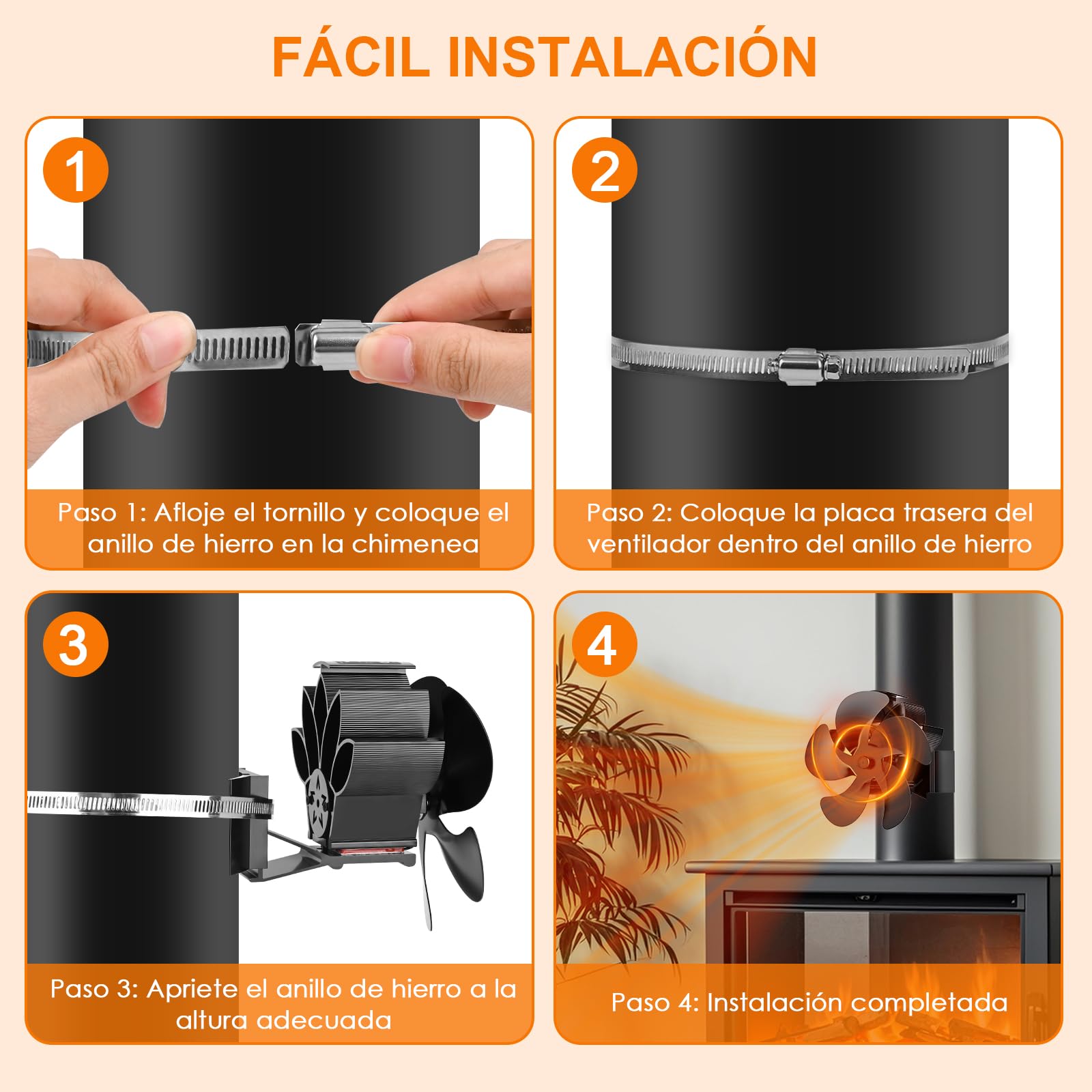 FÁCIL INSTALACIÓN

1

Paso 1: Afloje el tornillo y coloque el anillo de hierro en la chimenea

2

Paso 2: Coloque la placa trasera del ventilador dentro del anillo de hierro

3

Paso 3: Apriete el anillo de hierro a la altura adecuada

4

Paso 4: Instalación completada